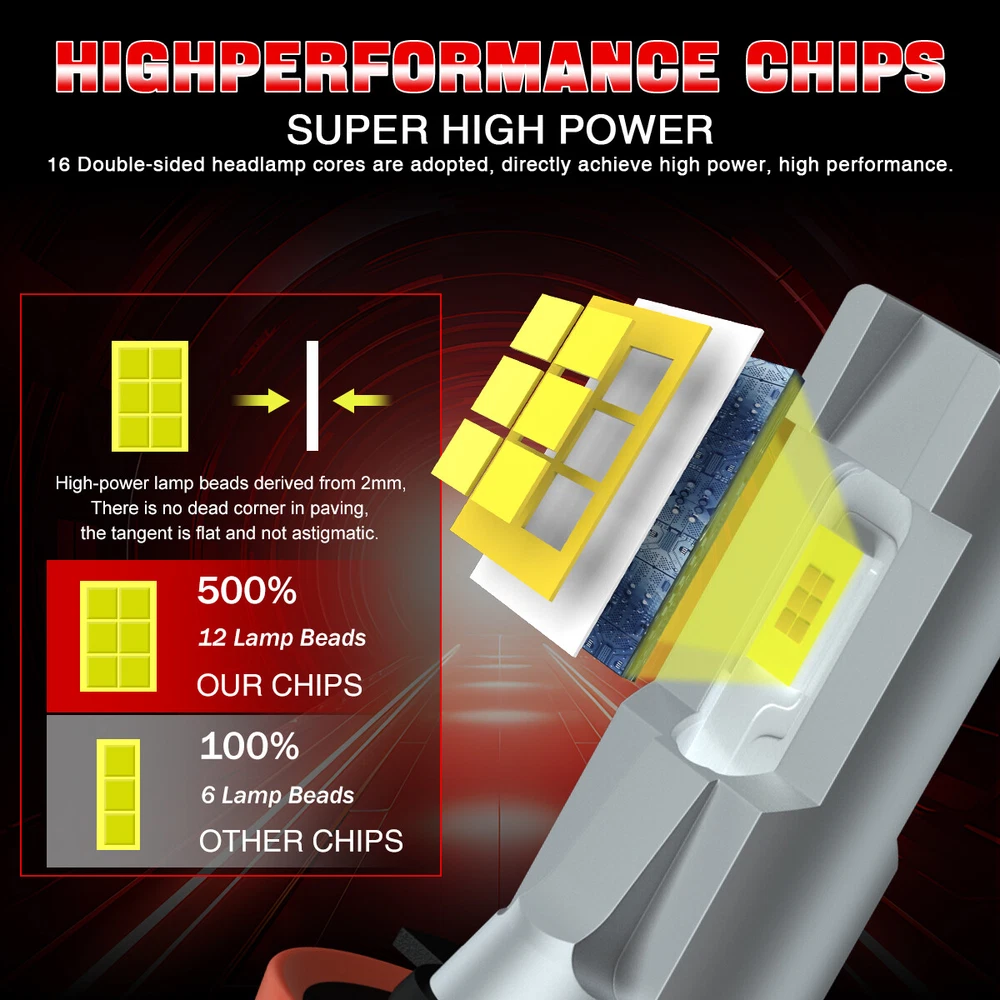 HIGHPERFORMANCE CHIPS
SUPER HIGH POWER
16 Double-sided headlamp cores are adopted, directly achieve high power, high performance.

High-power lamp beads derived from 2mm, There is no dead corner in paving, the tangent is flat and not astigmatic.

500%
12 Lamp Beads
OUR CHIPS

100%
6 Lamp Beads
OTHER CHIPS