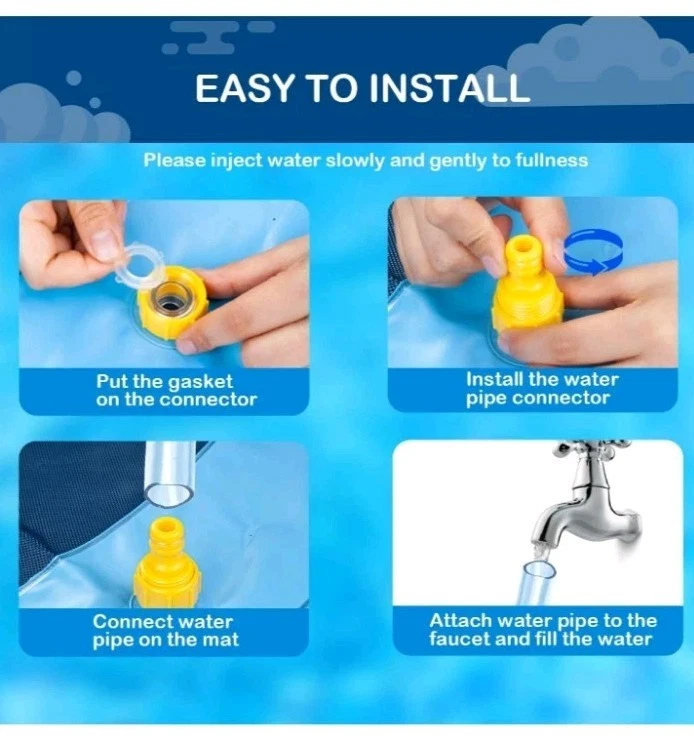 EASY TO INSTALL

Please inject water slowly and gently to fullness

Put the gasket on the connector

Install the water pipe connector

Connect water pipe on the mat

Attach water pipe to the faucet and fill the water