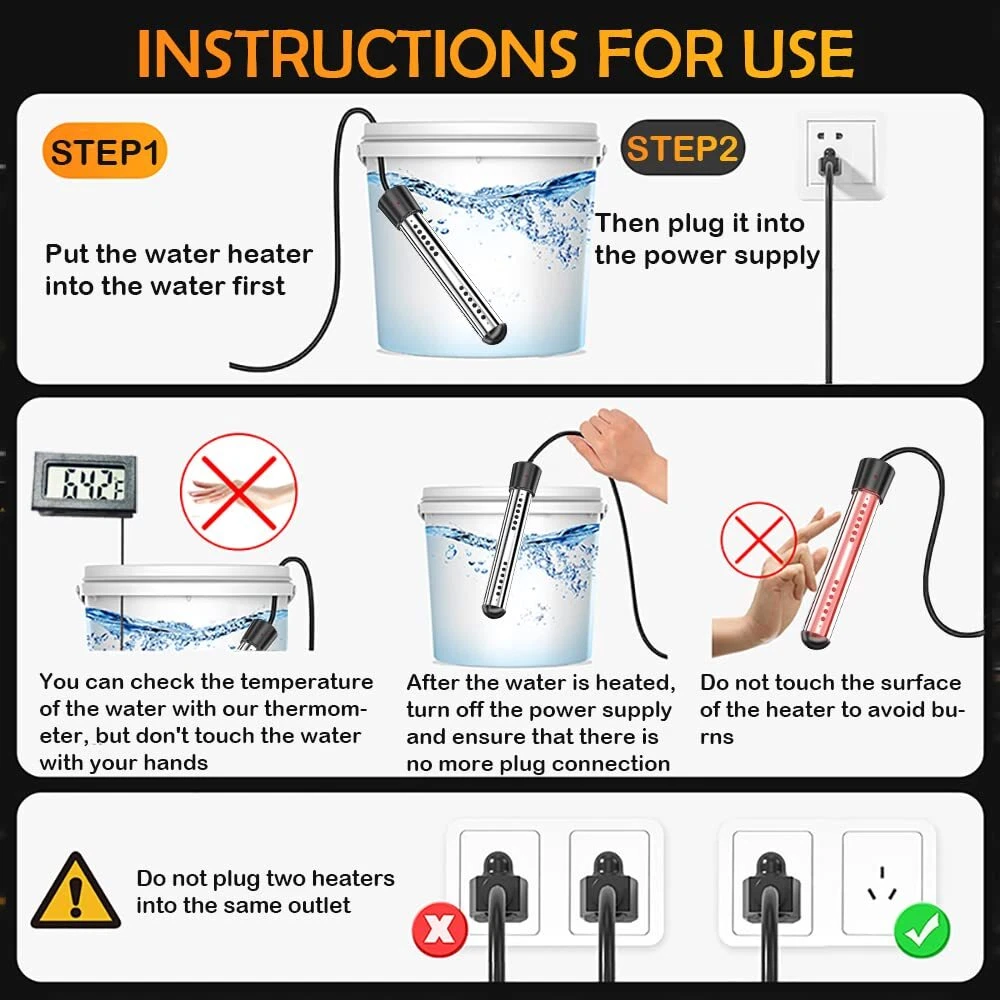 INSTRUCTIONS FOR USE

STEP1

Put the water heater into the water first

STEP2

Then plug it into the power supply

64.2°F

You can check the temperature of the water with our thermometer, but don't touch the water with your hands

After the water is heated, turn off the power supply and ensure that there is no more plug connection

Do not touch the surface of the heater to avoid burns

Do not plug two heaters into the same outlet