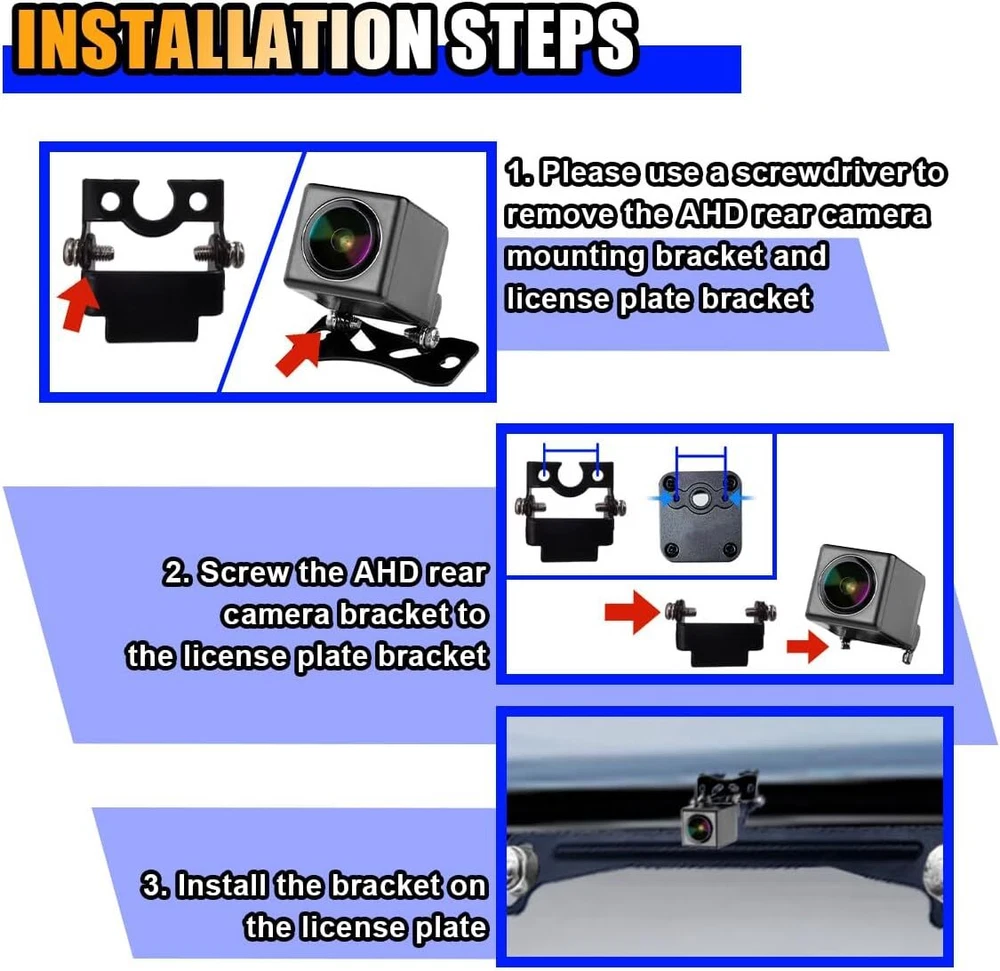 INSTALLATION STEPS

1. Please use a screwdriver to remove the AHD rear camera mounting bracket and license plate bracket

2. Screw the AHD rear camera bracket to the license plate bracket

3. Install the bracket on the license plate