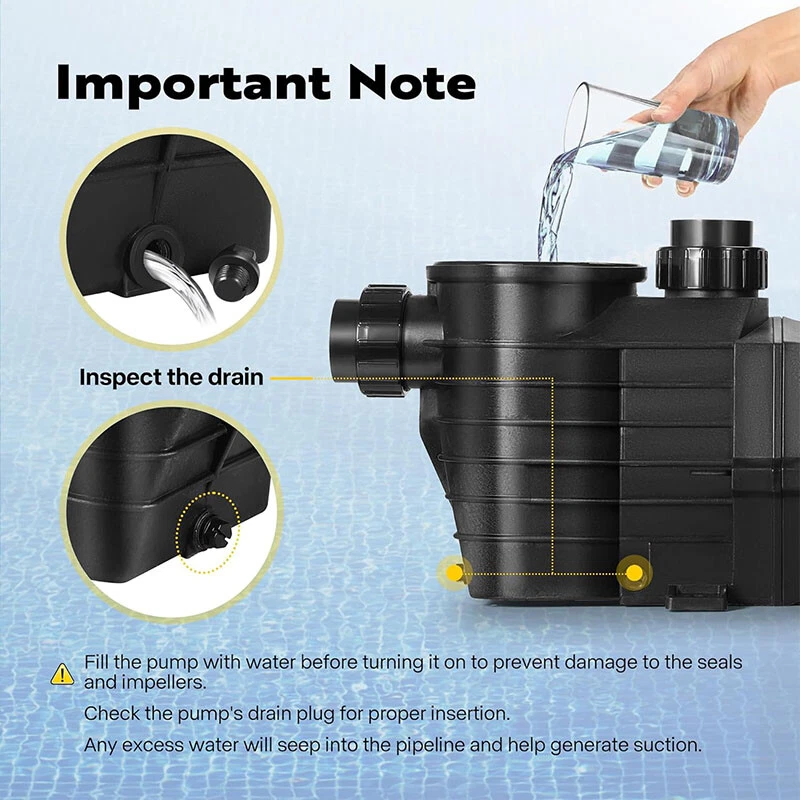 Important Note

Inspect the drain

Fill the pump with water before turning it on to prevent damage to the seals and impellers.

Check the pump's drain plug for proper insertion.

Any excess water will seep into the pipeline and help generate suction.