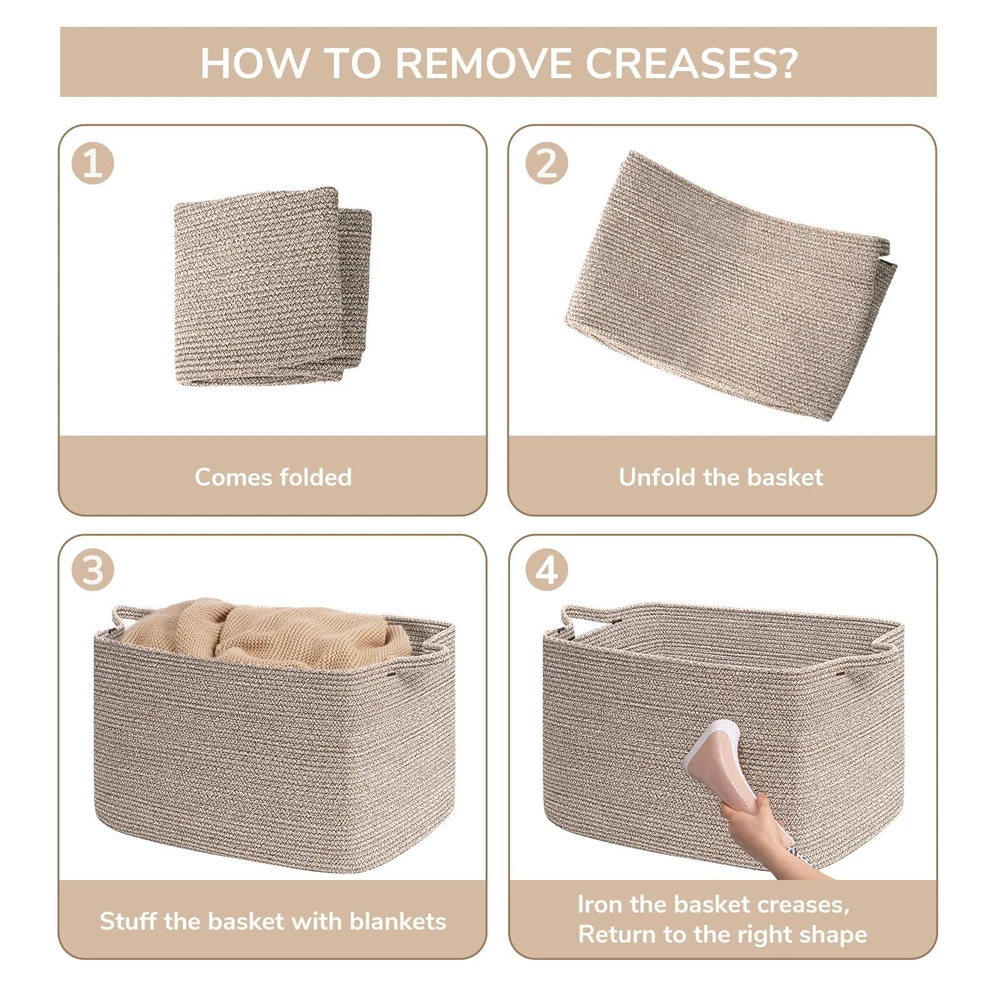 HOW TO REMOVE CREASES?

1

Comes folded

2

Unfold the basket

3

Stuff the basket with blankets

4

Iron the basket creases, Return to the right shape