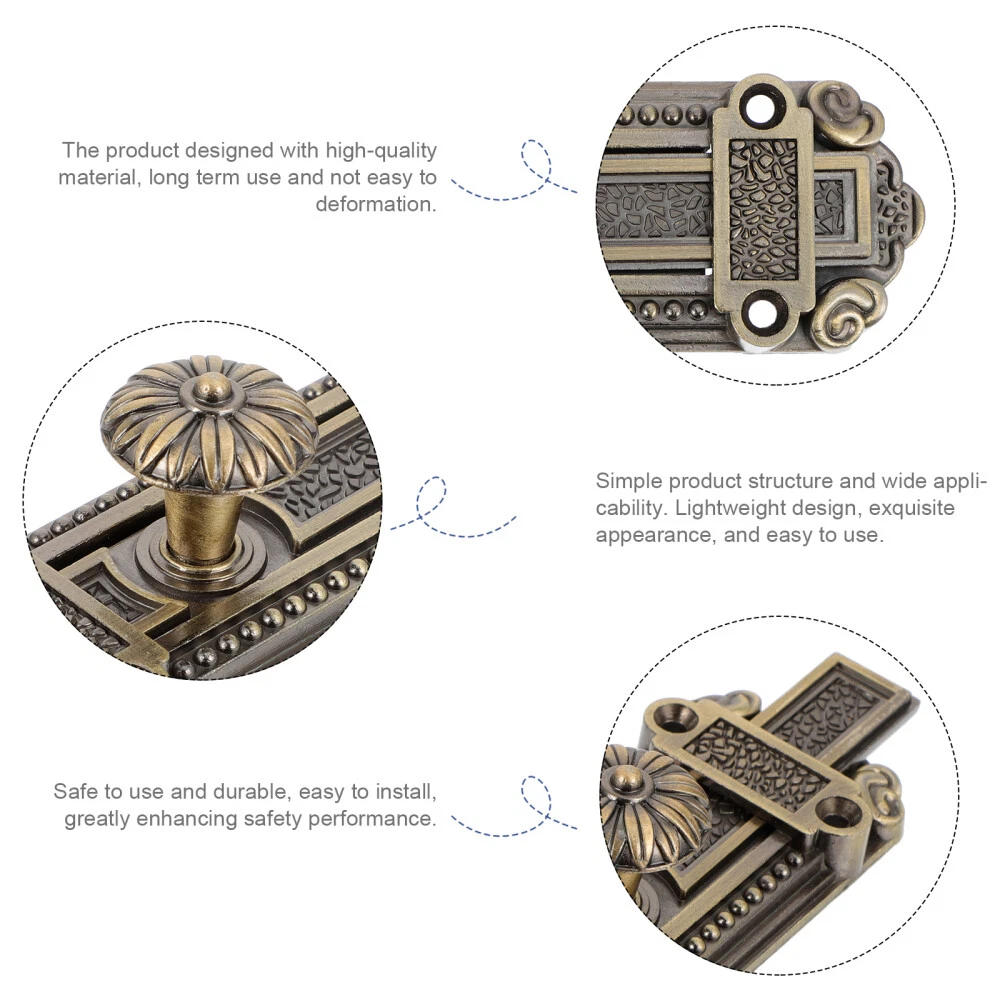 The product designed with high-quality material, long term use and not easy to deformation.

Simple product structure and wide applicability. Lightweight design, exquisite appearance, and easy to use.

Safe to use and durable, easy to install, greatly enhancing safety performance.