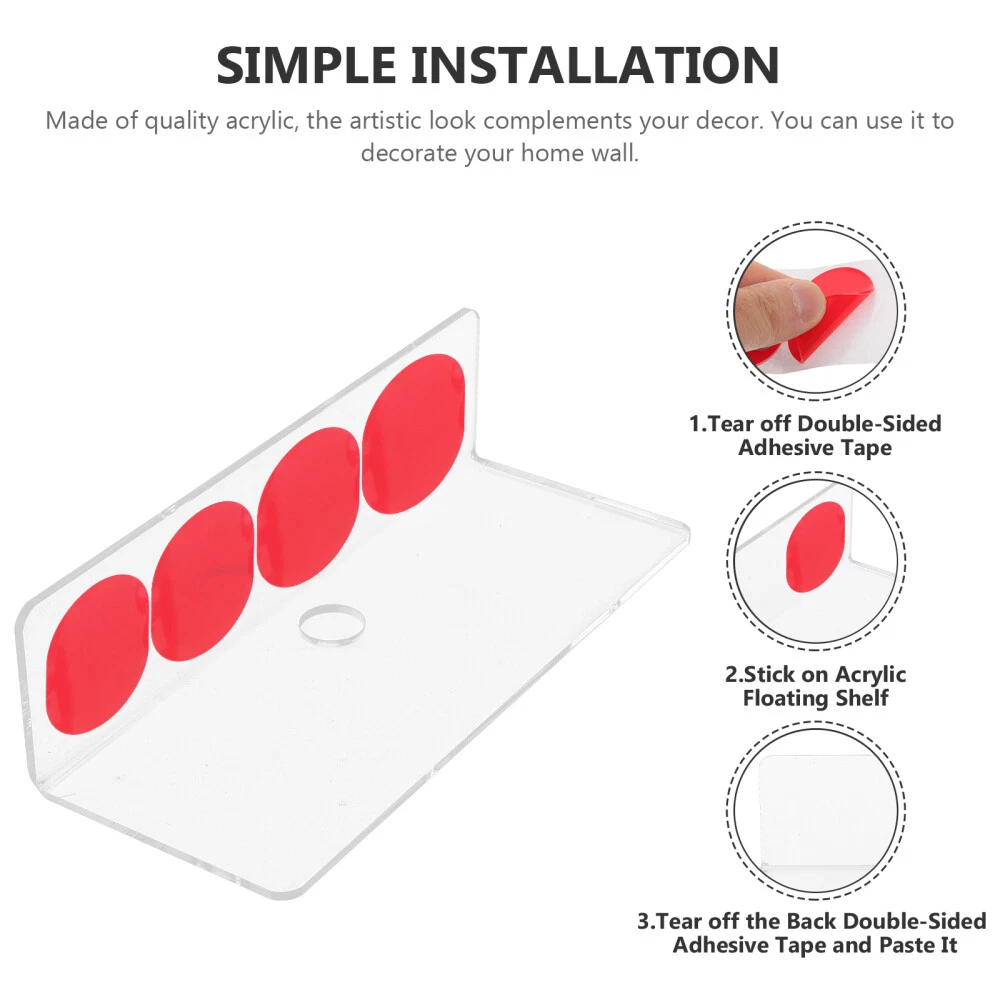 SIMPLE INSTALLATION

Made of quality acrylic, the artistic look complements your decor. You can use it to decorate your home wall.

1.Tear off Double-Sided Adhesive Tape

2.Stick on Acrylic Floating Shelf

3.Tear off the Back Double-Sided Adhesive Tape and Paste It