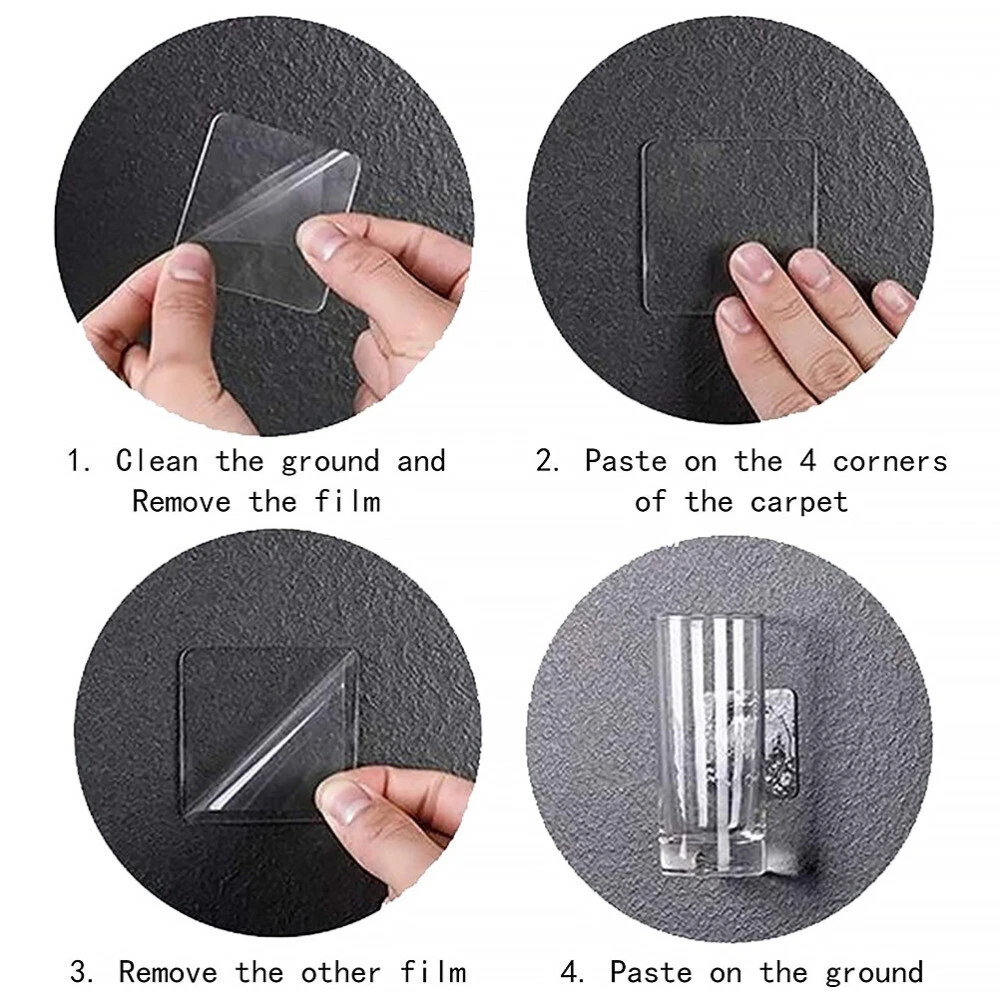 1. Clean the ground and Remove the film

2. Paste on the 4 corners of the carpet

3. Remove the other film

4. Paste on the ground