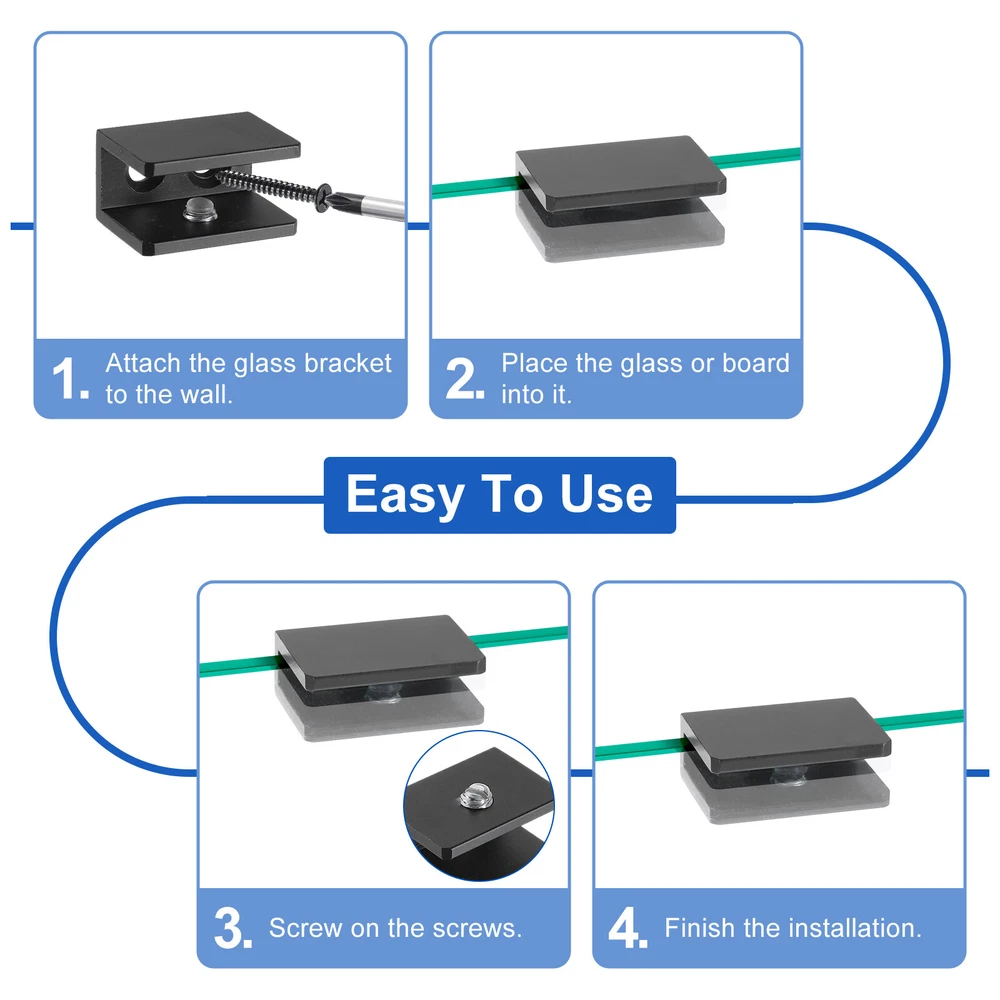 1. Attach the glass bracket to the wall.

2. Place the glass or board into it.

Easy To Use

3. Screw on the screws.

4. Finish the installation.