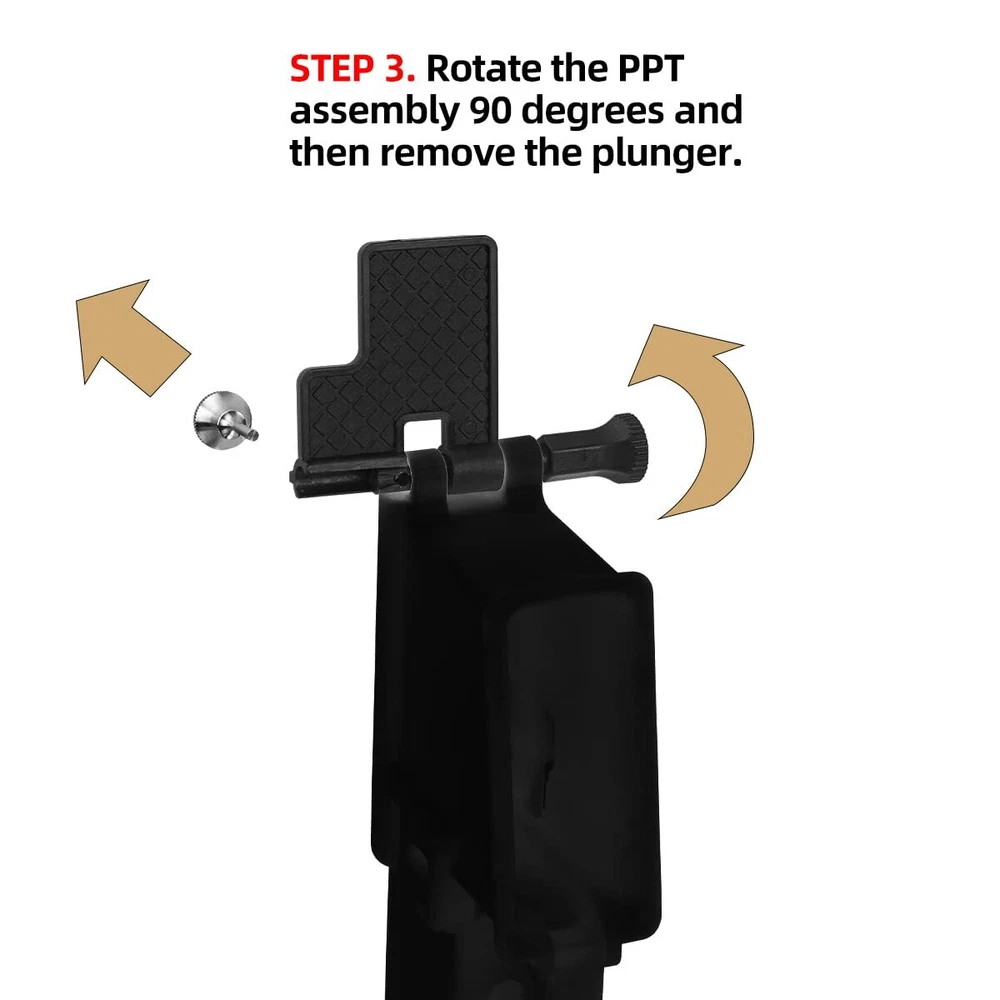 STEP 3. Rotate the PPT assembly 90 degrees and then remove the plunger.