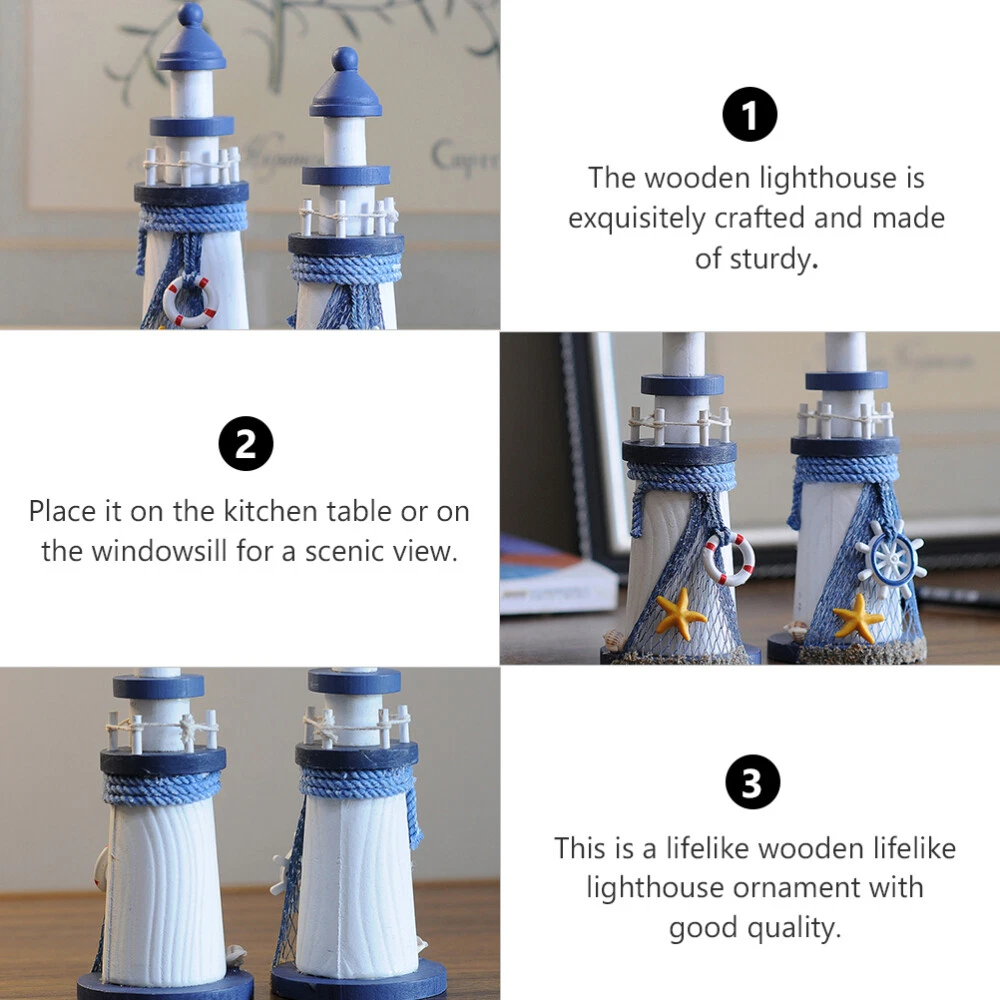 1

The wooden lighthouse is exquisitely crafted and made of sturdy.

2

Place it on the kitchen table or on the windowsill for a scenic view.

3

This is a lifelike wooden lifelike lighthouse ornament with good quality.