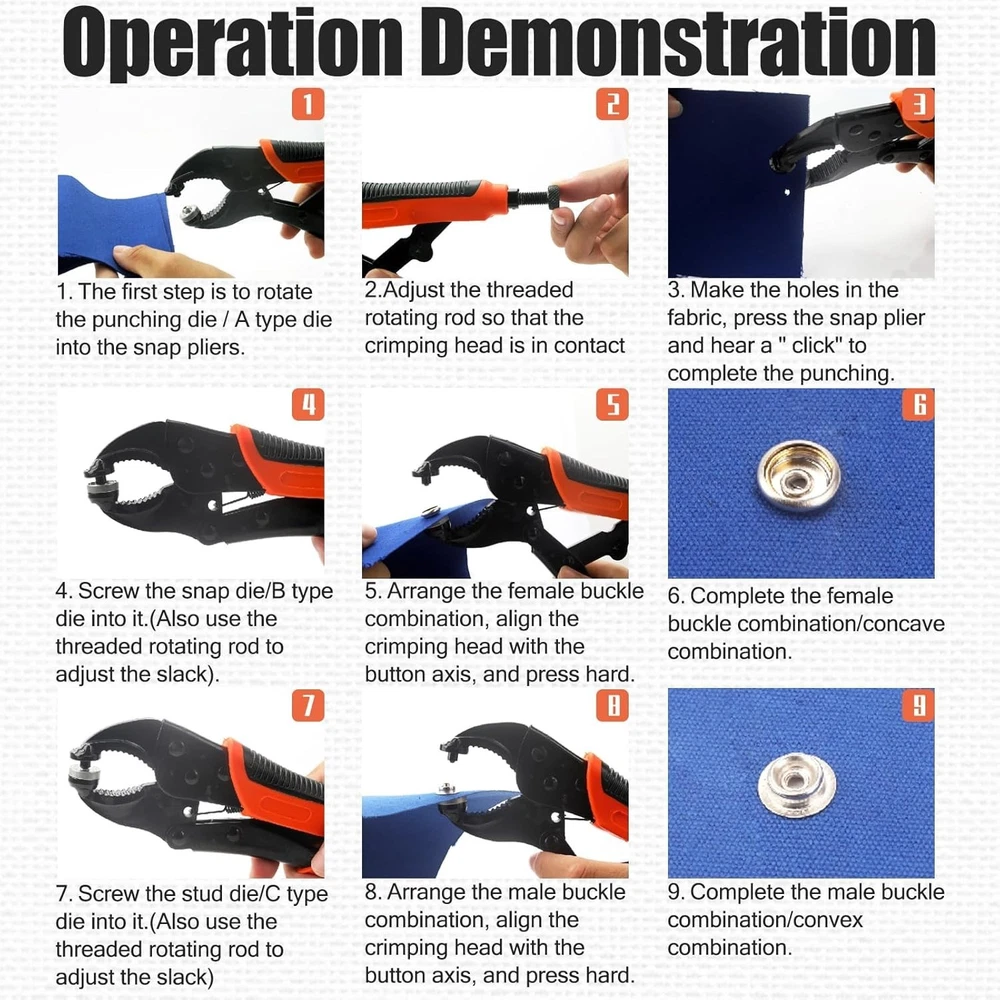 Operation Demonstration

1

1. The first step is to rotate the punching die / A type die into the snap pliers.

2

2.Adjust the threaded rotating rod so that the crimping head is in contact

3

3. Make the holes in the fabric, press the snap plier and hear a " click" to complete the punching.

4

4. Screw the snap die/B type die into it.(Also use the threaded rotating rod to adjust the slack).

5

5. Arrange the female buckle combination, align the crimping head with the button axis, and press hard.

6

6. Complete the female buckle combination/concave combination.

7

7. Screw the stud die/C type die into it.(Also use the threaded rotating rod to adjust the slack)

8

8. Arrange the male buckle combination, align the crimping head with the button axis, and press hard.

9

9. Complete the male buckle combination/convex combination.