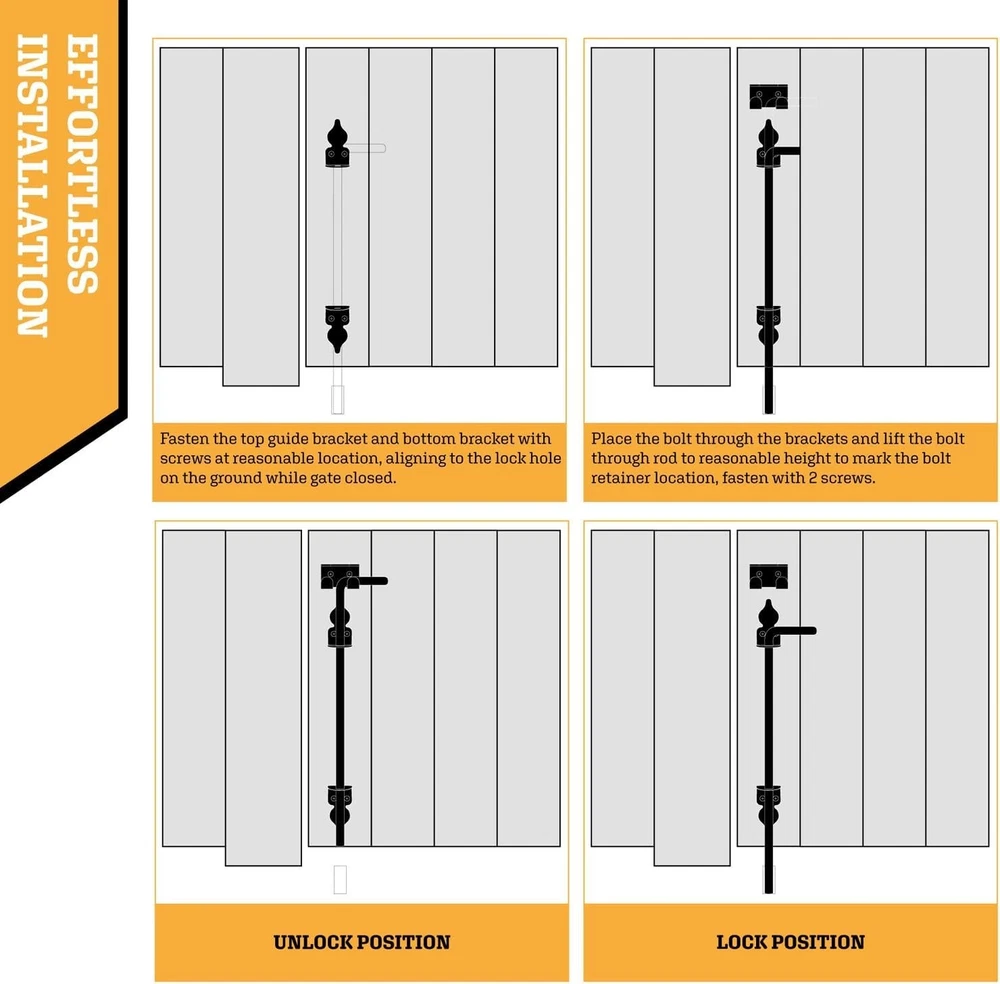 EFFORTLESS INSTALLATION

Fasten the top guide bracket and bottom bracket with screws at reasonable location, aligning to the lock hole on the ground while gate closed.

Place the bolt through the brackets and lift the bolt through rod to reasonable height to mark the bolt retainer location, fasten with 2 screws.

UNLOCK POSITION

LOCK POSITION