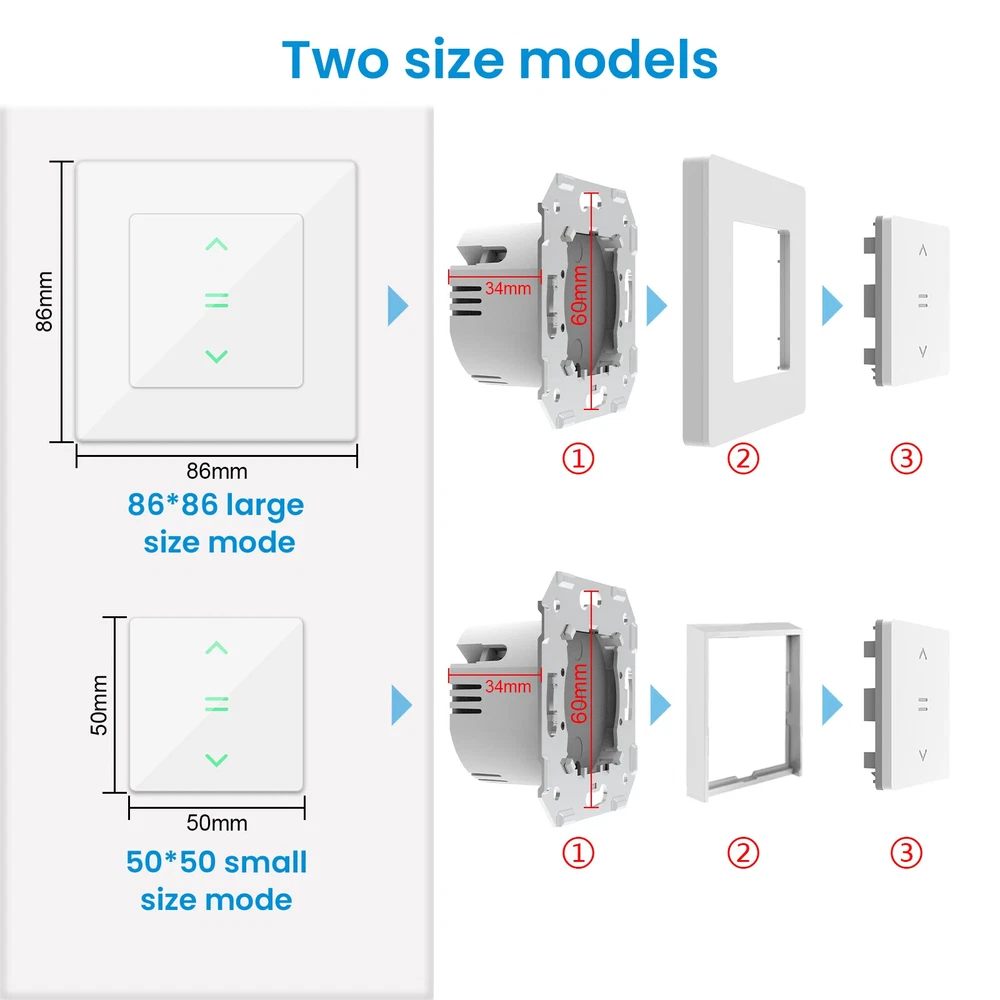 Two size models

86mm

86mm

86*86 large size mode

34mm

60mm

①

②

③

50mm

50mm

50*50 small size mode

34mm

60mm

①

②

③