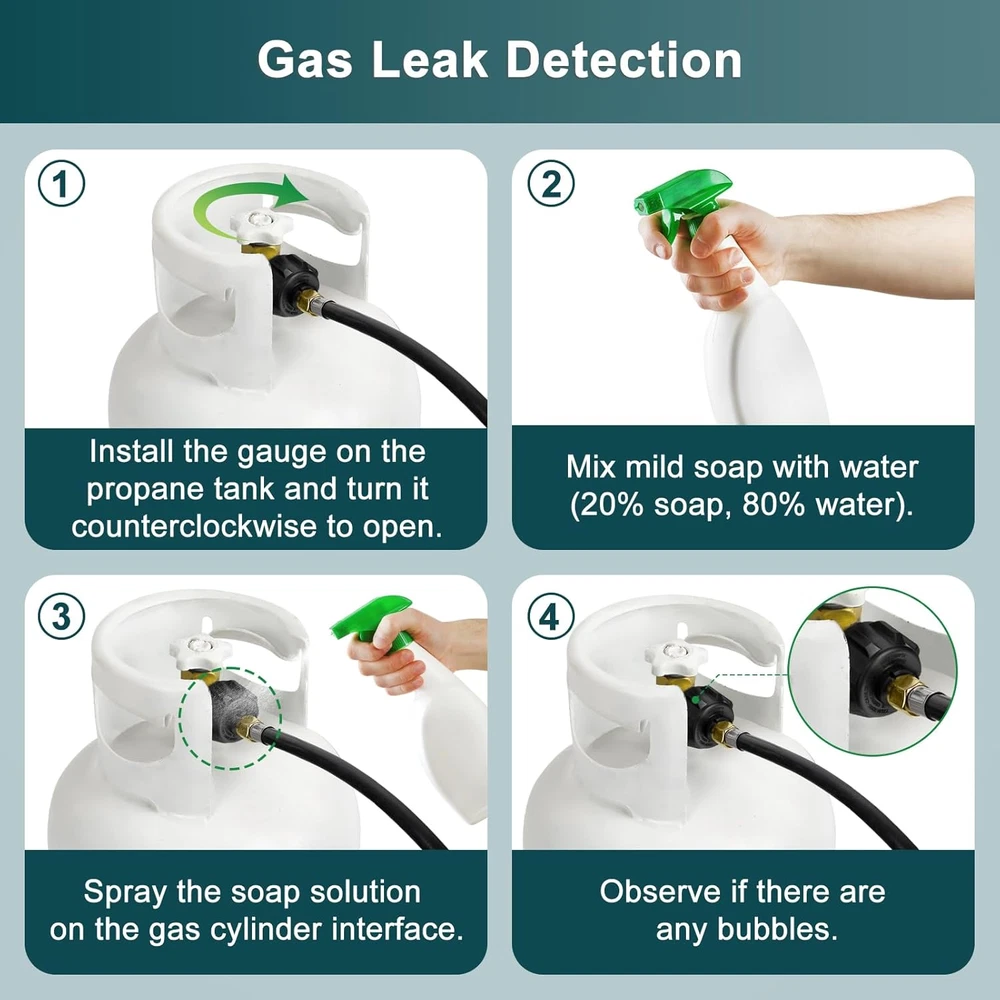 Gas Leak Detection

1

Install the gauge on the propane tank and turn it counterclockwise to open.

2

Mix mild soap with water (20% soap, 80% water).

3

Spray the soap solution on the gas cylinder interface.

4

Observe if there are any bubbles.