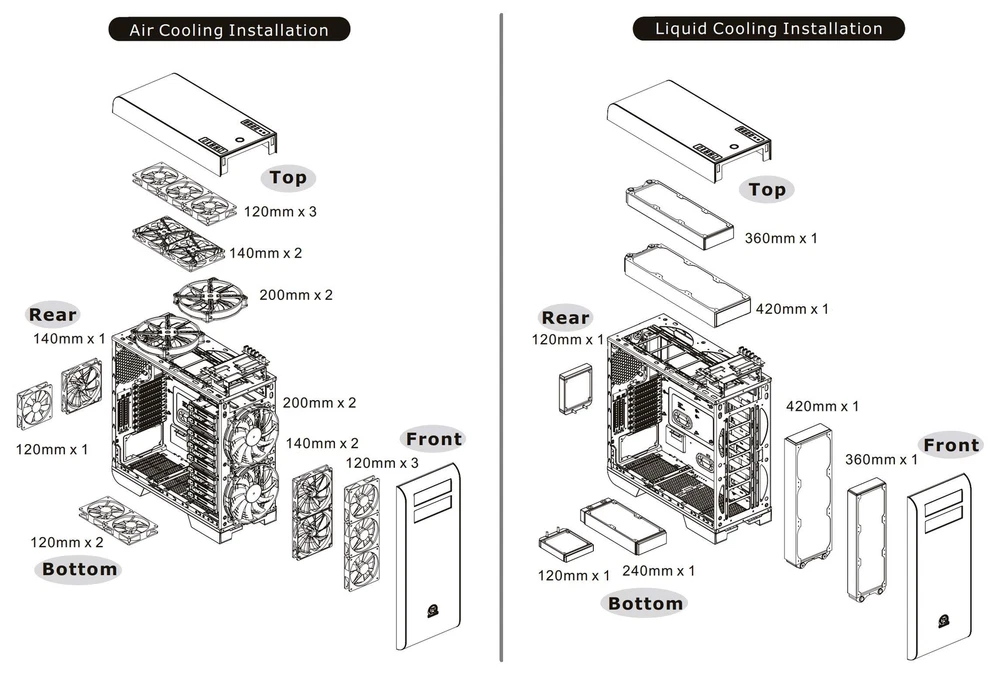 Air Cooling Installation

Top

120mm x 3

140mm x 2

200mm x 2

Rear

140mm x 1

120mm x 1

200mm x 2

140mm x 2

120mm x 3

Front

120mm x 2

Bottom

Liquid Cooling Installation

Top

360mm x 1

420mm x 1

Rear

120mm x 1

420mm x 1

360mm x 1

Front

120mm x 1

240mm x 1

Bottom