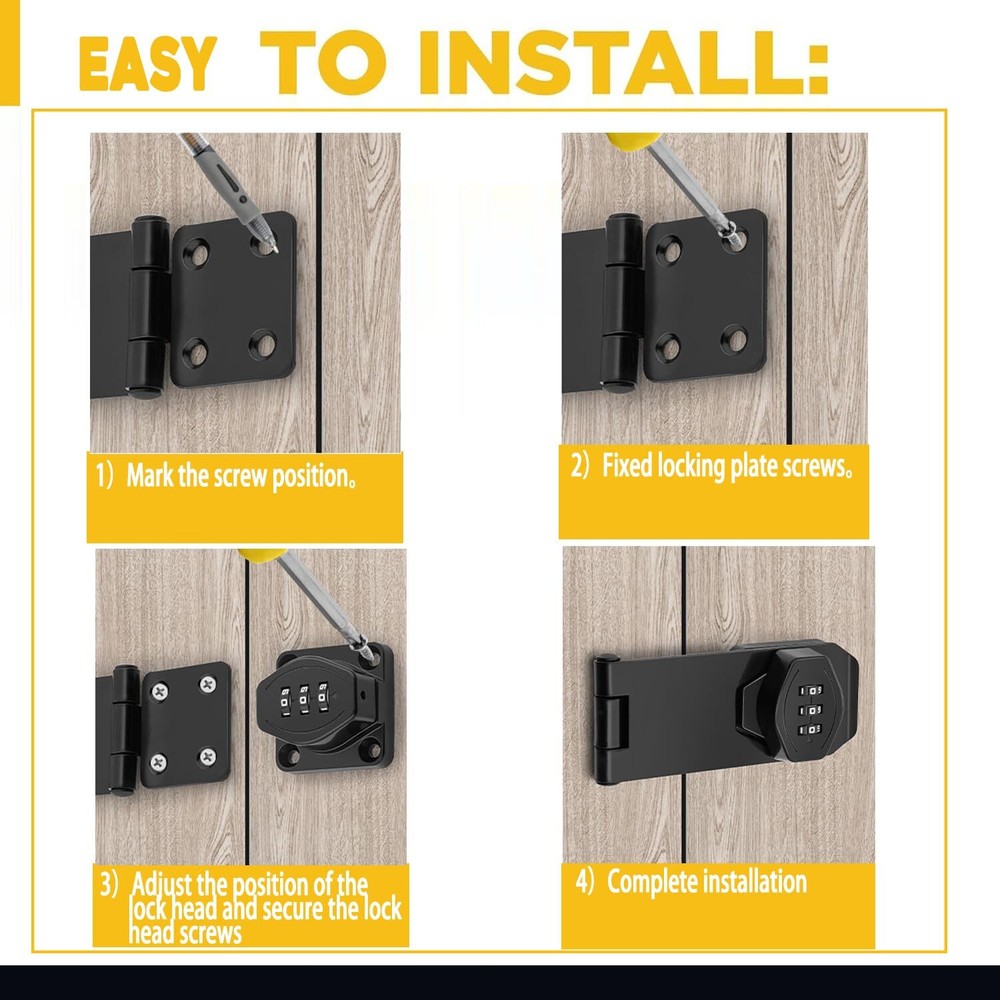 EASY TO INSTALL:

1）Mark the screw position。

2）Fixed locking plate screws。

3）Adjust the position of the lock head and secure the lock head screws

4）Complete installation