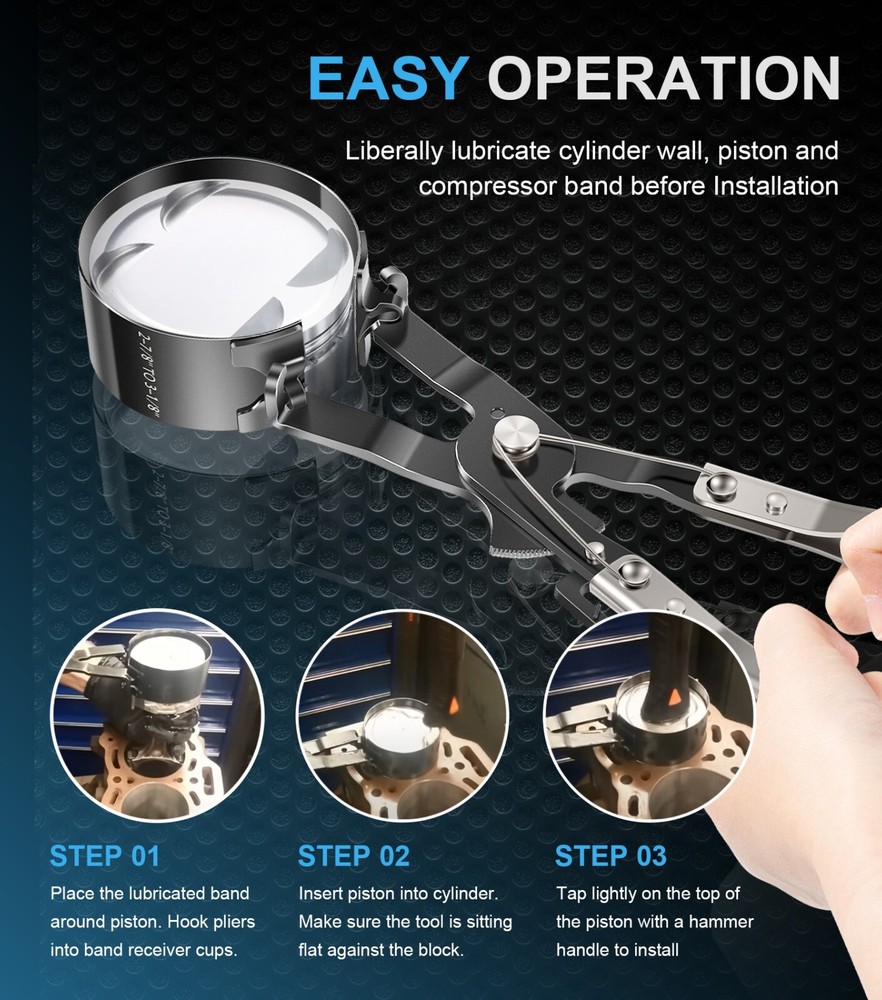 EASY OPERATION

Liberally lubricate cylinder wall, piston and compressor band before Installation

2-7/8"TO3-1/8"

STEP 01

Place the lubricated band around piston. Hook pliers into band receiver cups.

STEP 02

Insert piston into cylinder. Make sure the tool is sitting flat against the block.

STEP 03

Tap lightly on the top of the piston with a hammer handle to install