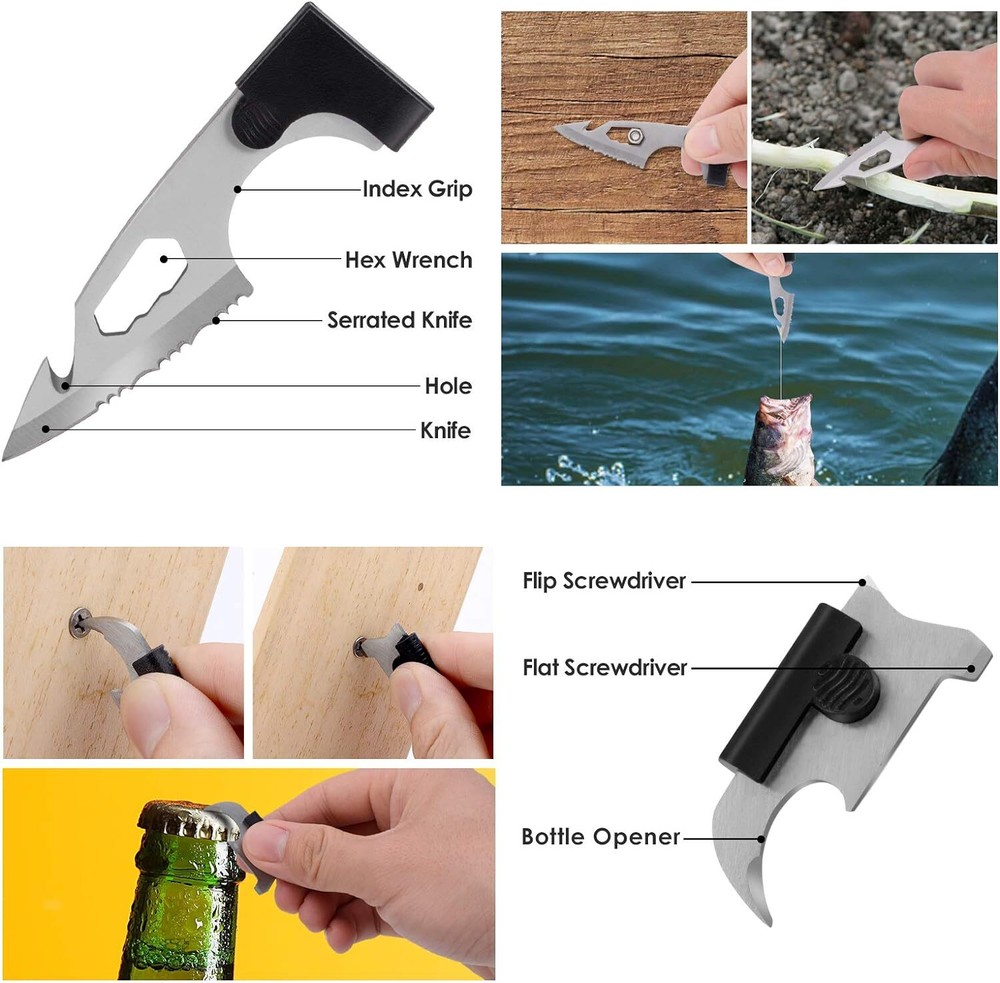 Index Grip
Hex Wrench
Serrated Knife
Hole
Knife

Flip Screwdriver
Flat Screwdriver
Bottle Opener