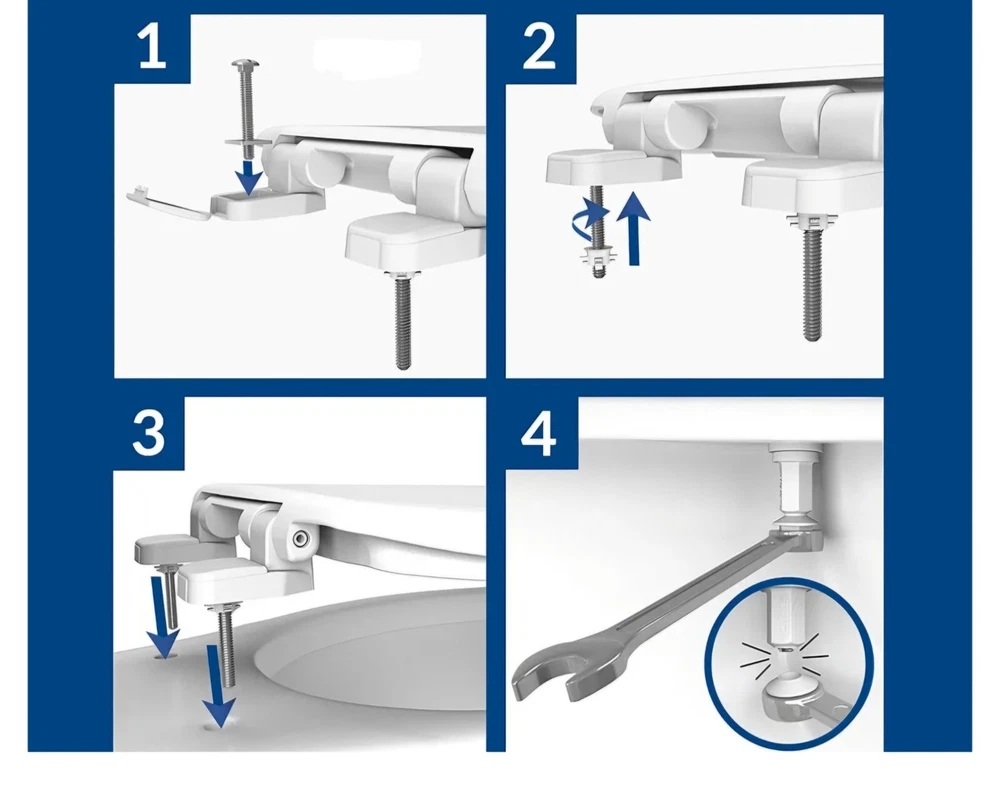 1

2

3

4