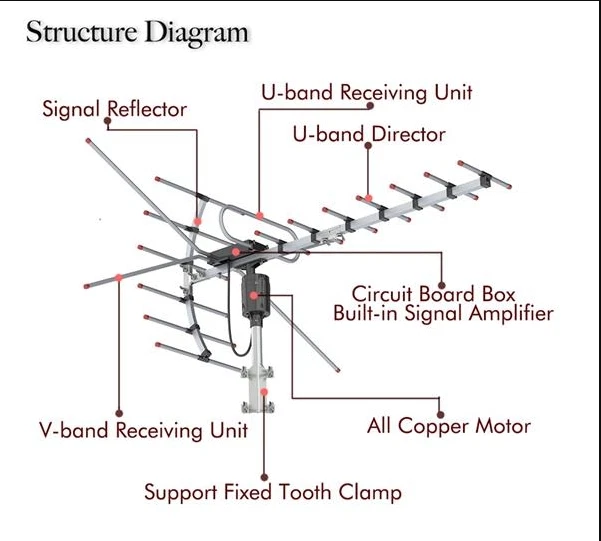 Structure Diagram

U-band Receiving Unit

Signal Reflector

U-band Director

Circuit Board Box
Built-in Signal Amplifier

V-band Receiving Unit

All Copper Motor

Support Fixed Tooth Clamp