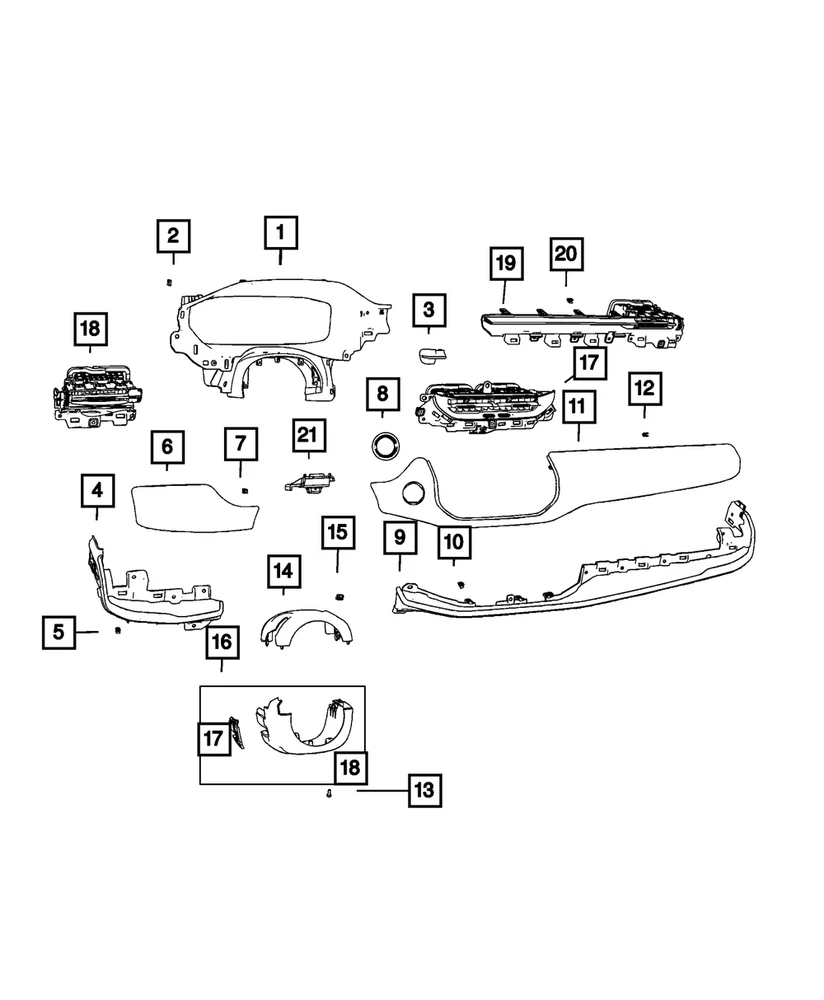 2
1
19
20
18
3
17
8
12
11
6
7
21
4
15
9
10
14
5
16
17
18
13