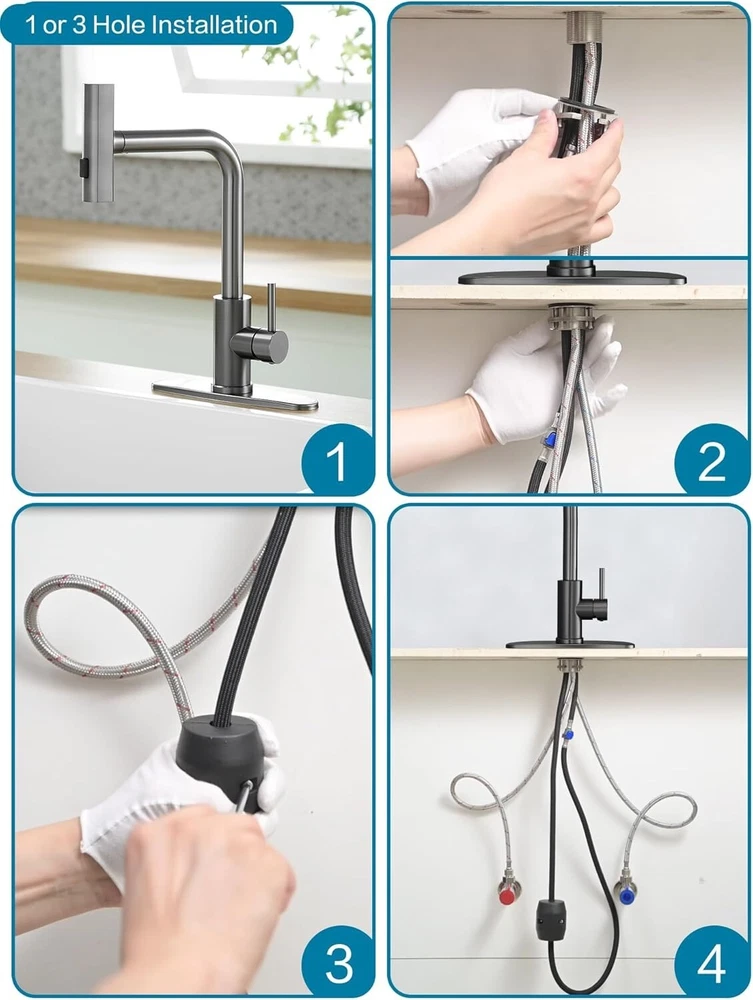 1 or 3 Hole Installation

1

2

3

4