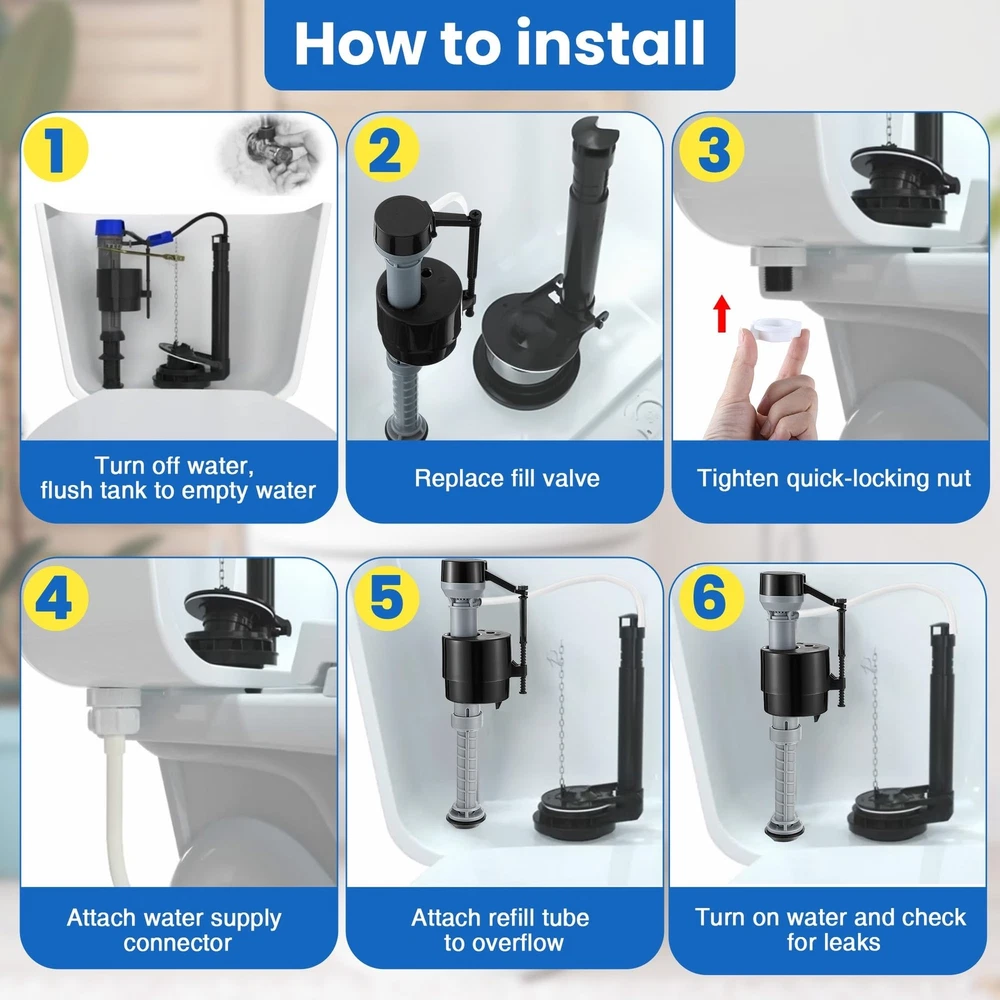 How to install

1
Turn off water, flush tank to empty water

2
Replace fill valve

3
Tighten quick-locking nut

4
Attach water supply connector

5
Attach refill tube to overflow

6
Turn on water and check for leaks