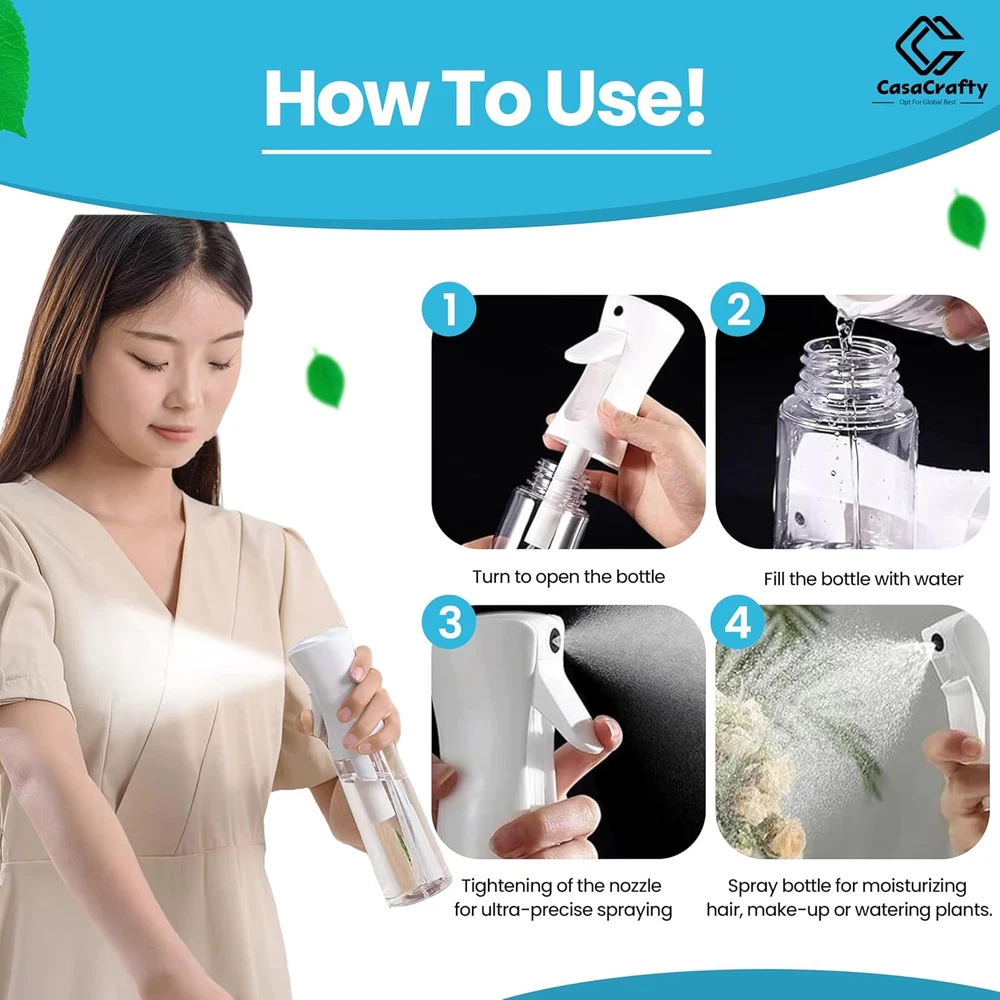 How To Use!

CasaCrafty
Opt For Global Best

1

Turn to open the bottle

2

Fill the bottle with water

3

Tightening of the nozzle for ultra-precise spraying

4

Spray bottle for moisturizing hair, make-up or watering plants.