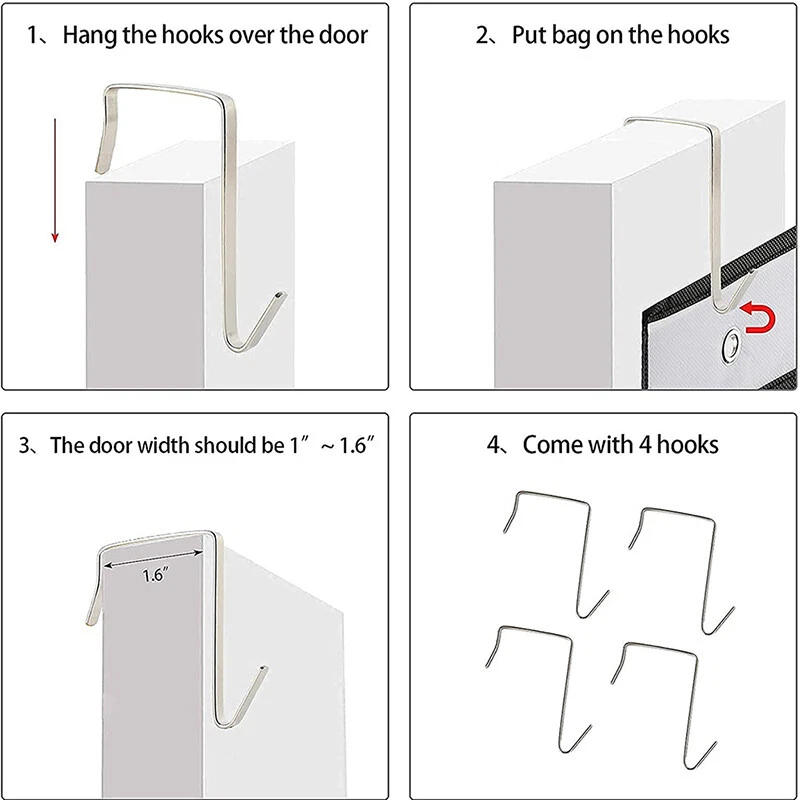 1、Hang the hooks over the door

2、Put bag on the hooks

3、The door width should be 1″ ~ 1.6″

1.6″

4、Come with 4 hooks