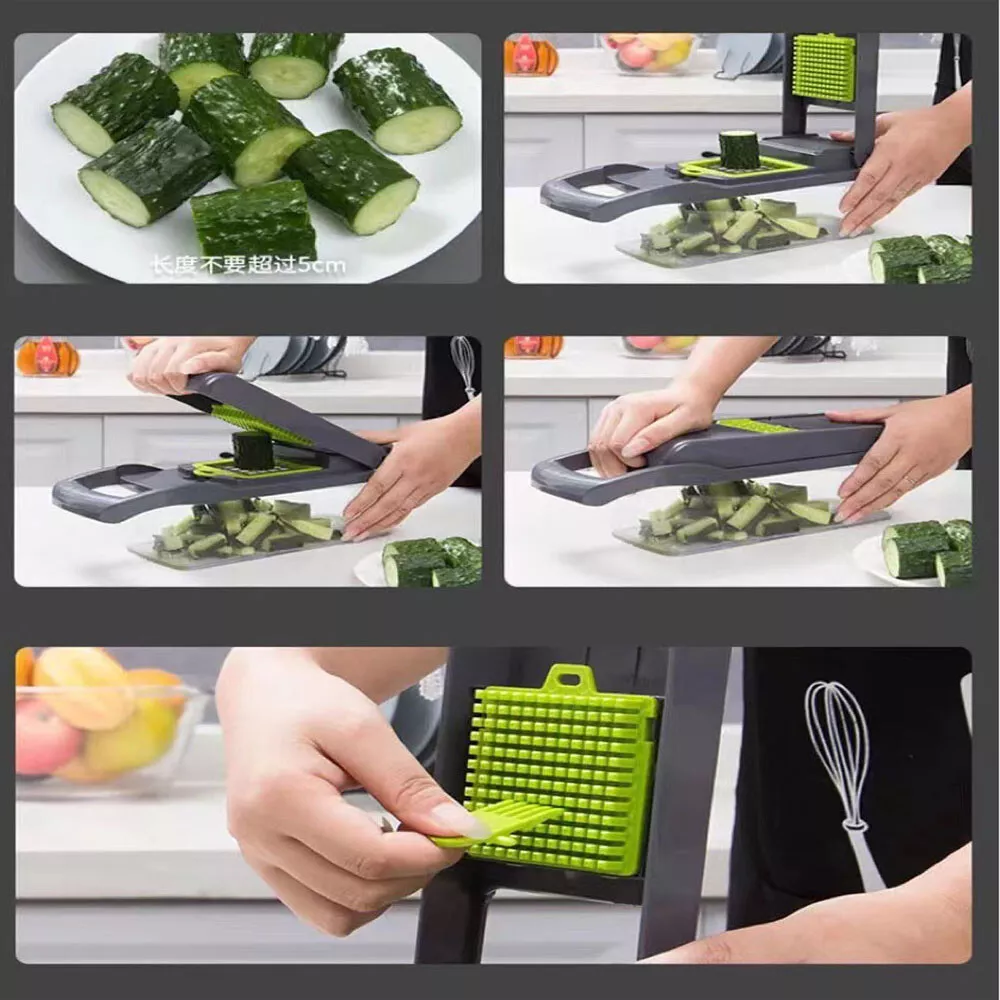 长度不要超过5cm