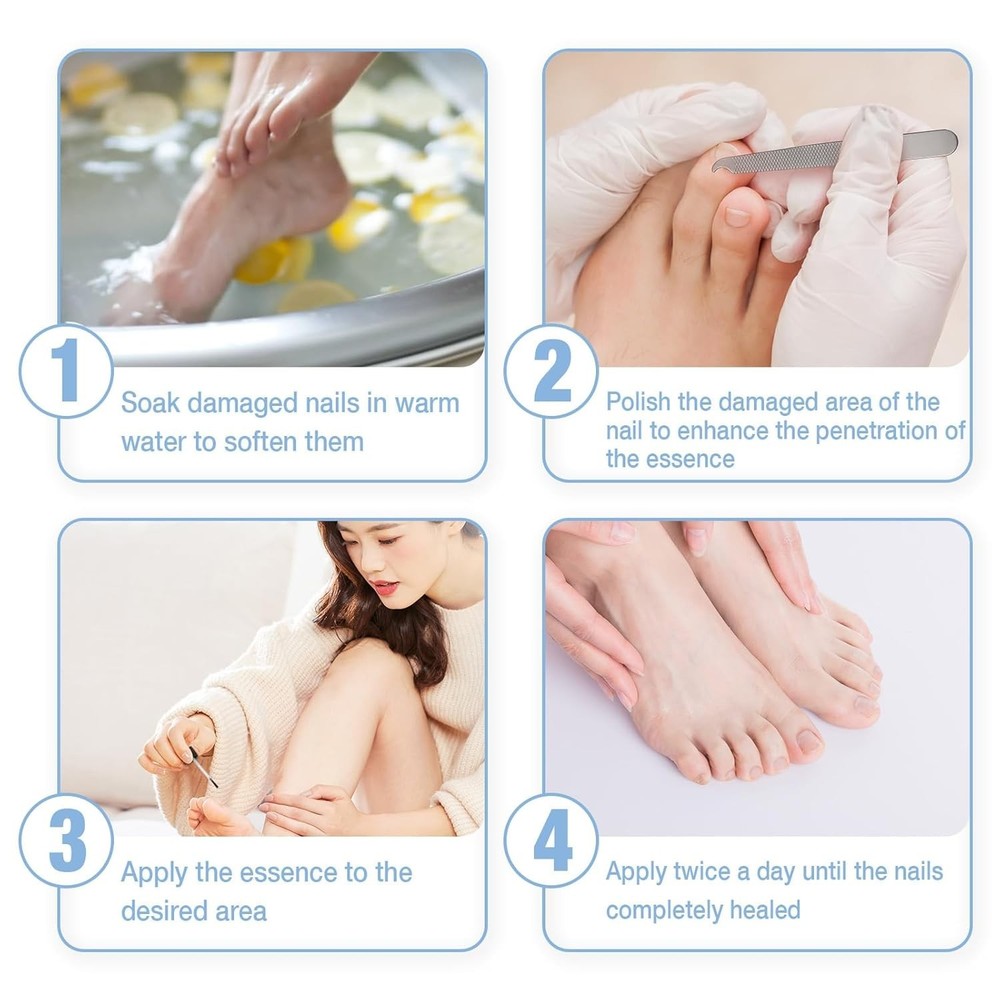 1
Soak damaged nails in warm water to soften them

2
Polish the damaged area of the nail to enhance the penetration of the essence

3
Apply the essence to the desired area

4
Apply twice a day until the nails completely healed