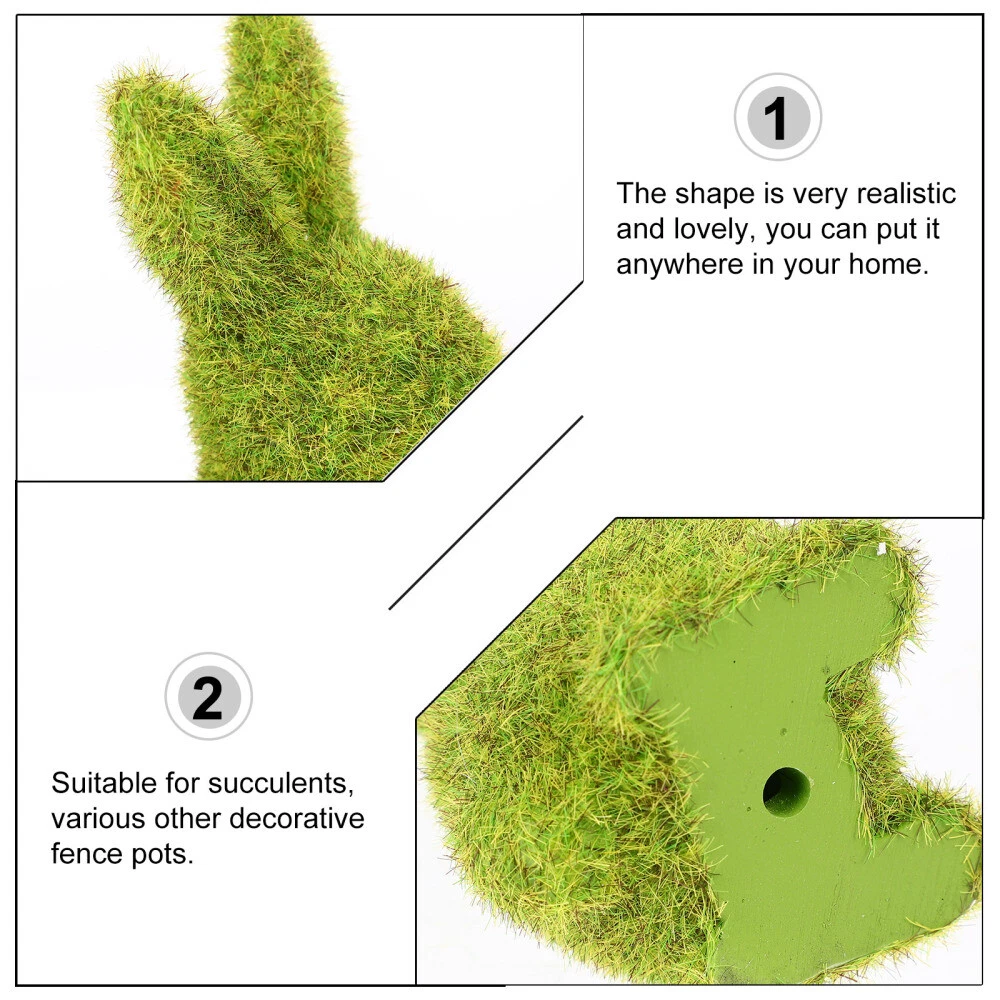 1

The shape is very realistic and lovely, you can put it anywhere in your home.

2

Suitable for succulents, various other decorative fence pots.