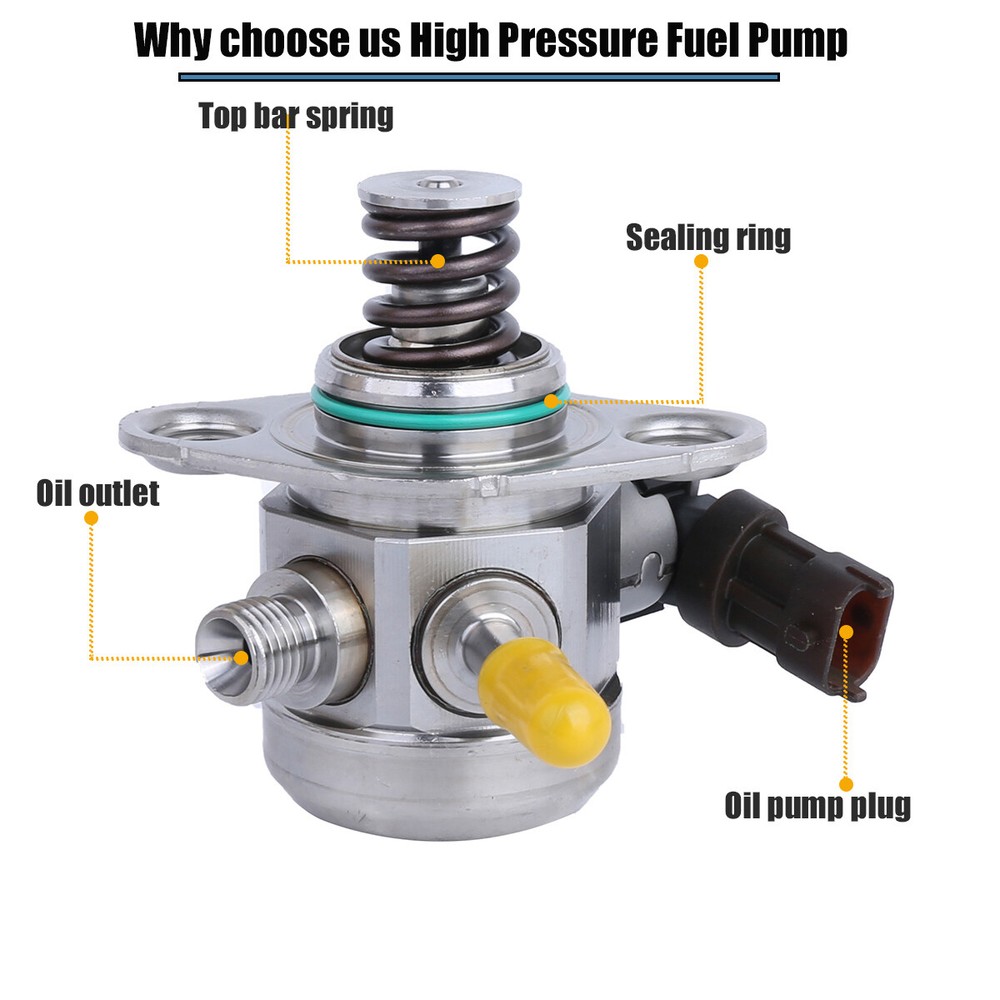 Why choose us High Pressure Fuel Pump

Top bar spring

Sealing ring

Oil outlet

Oil pump plug