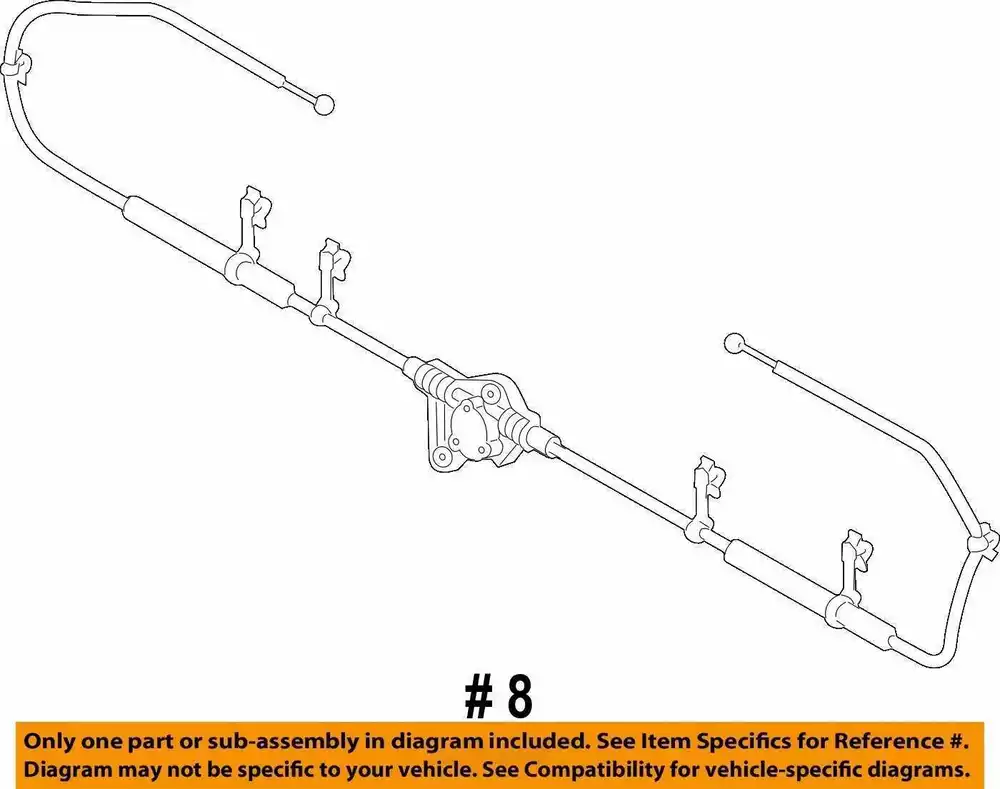 # 8

Only one part or sub-assembly in diagram included. See Item Specifics for Reference #. Diagram may not be specific to your vehicle. See Compatibility for vehicle-specific diagrams.