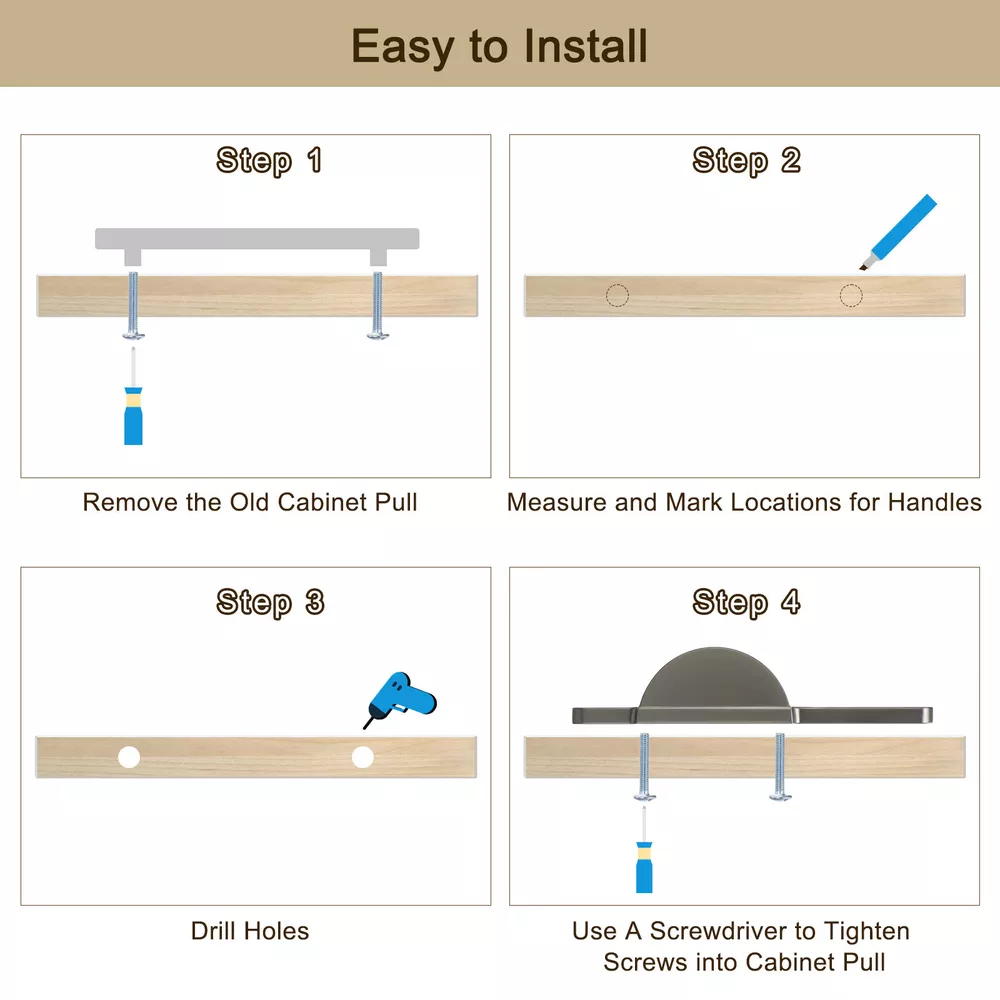 Easy to Install

Step 1

Remove the Old Cabinet Pull

Step 2

Measure and Mark Locations for Handles

Step 3

Drill Holes

Step 4

Use A Screwdriver to Tighten Screws into Cabinet Pull