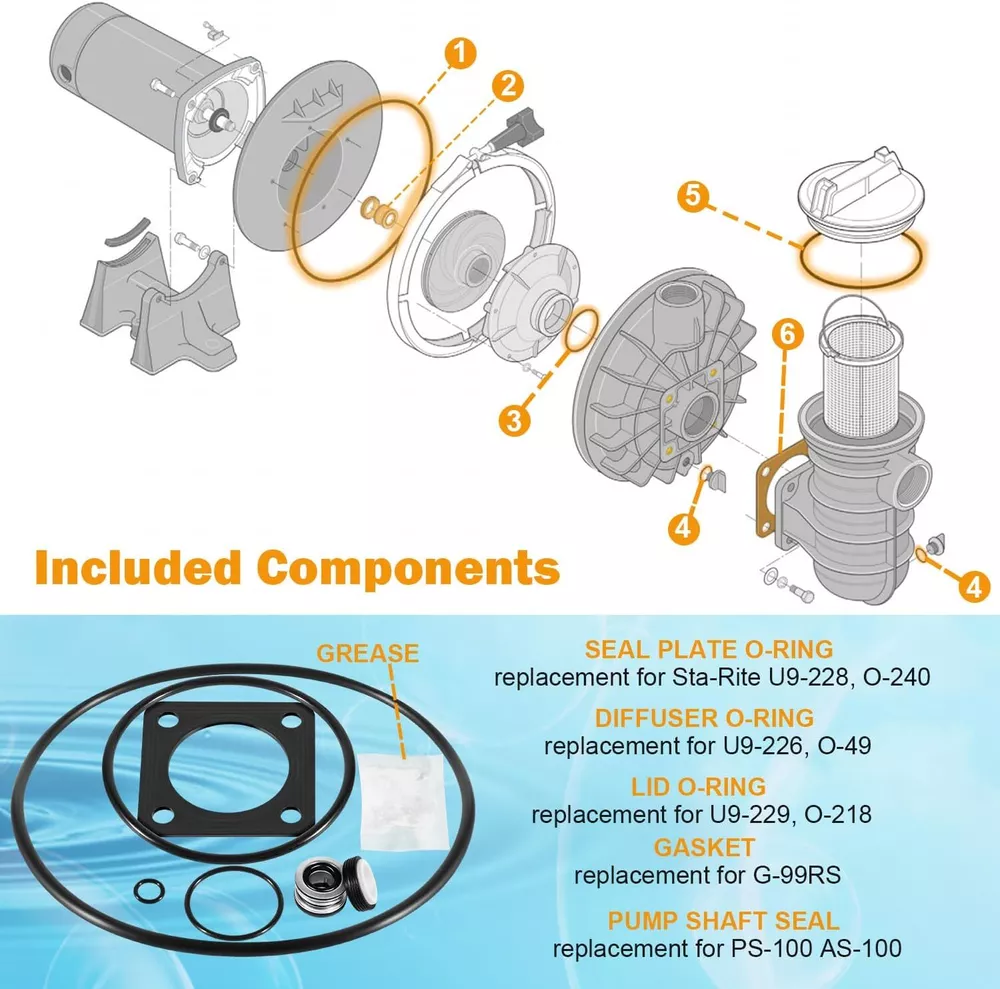 1
2
5
6
3
4
4

Included Components

GREASE

SEAL PLATE O-RING
replacement for Sta-Rite U9-228, O-240

DIFFUSER O-RING
replacement for U9-226, O-49

LID O-RING
replacement for U9-229, O-218

GASKET
replacement for G-99RS

PUMP SHAFT SEAL
replacement for PS-100 AS-100