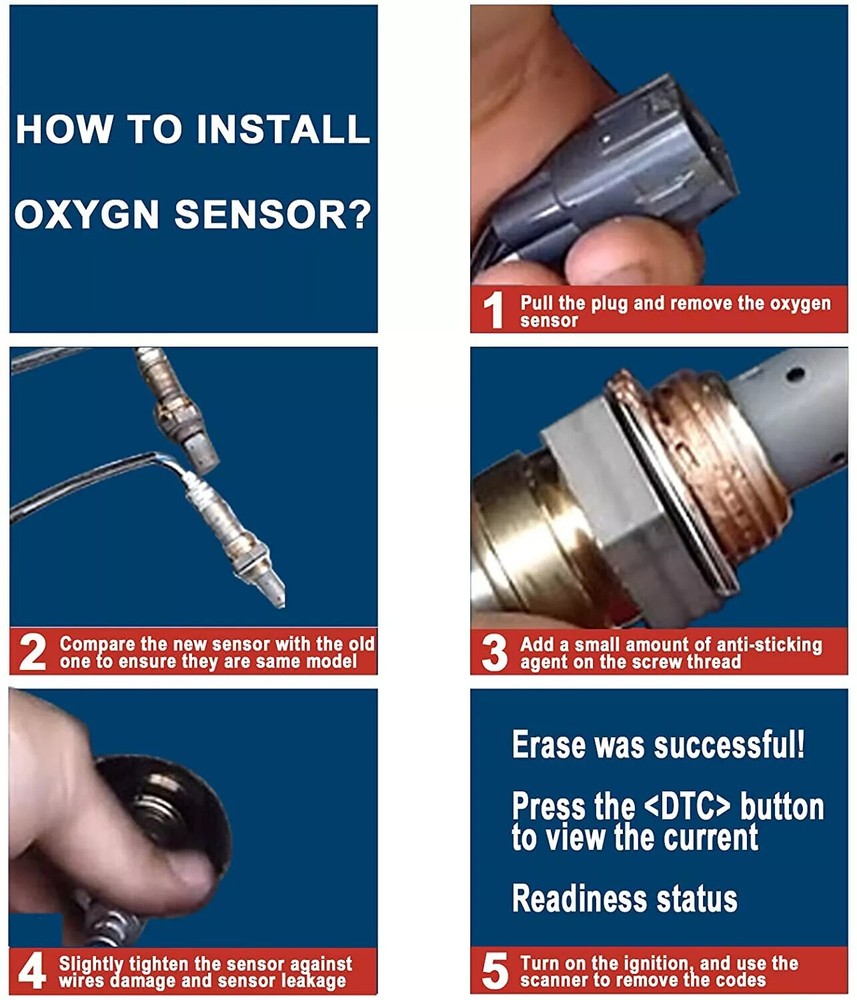 HOW TO INSTALL OXYGN SENSOR?

1 Pull the plug and remove the oxygen sensor

2 Compare the new sensor with the old one to ensure they are same model

3 Add a small amount of anti-sticking agent on the screw thread

4 Slightly tighten the sensor against wires damage and sensor leakage

Erase was successful!

Press the <DTC> button to view the current

Readiness status

5 Turn on the ignition, and use the scanner to remove the codes