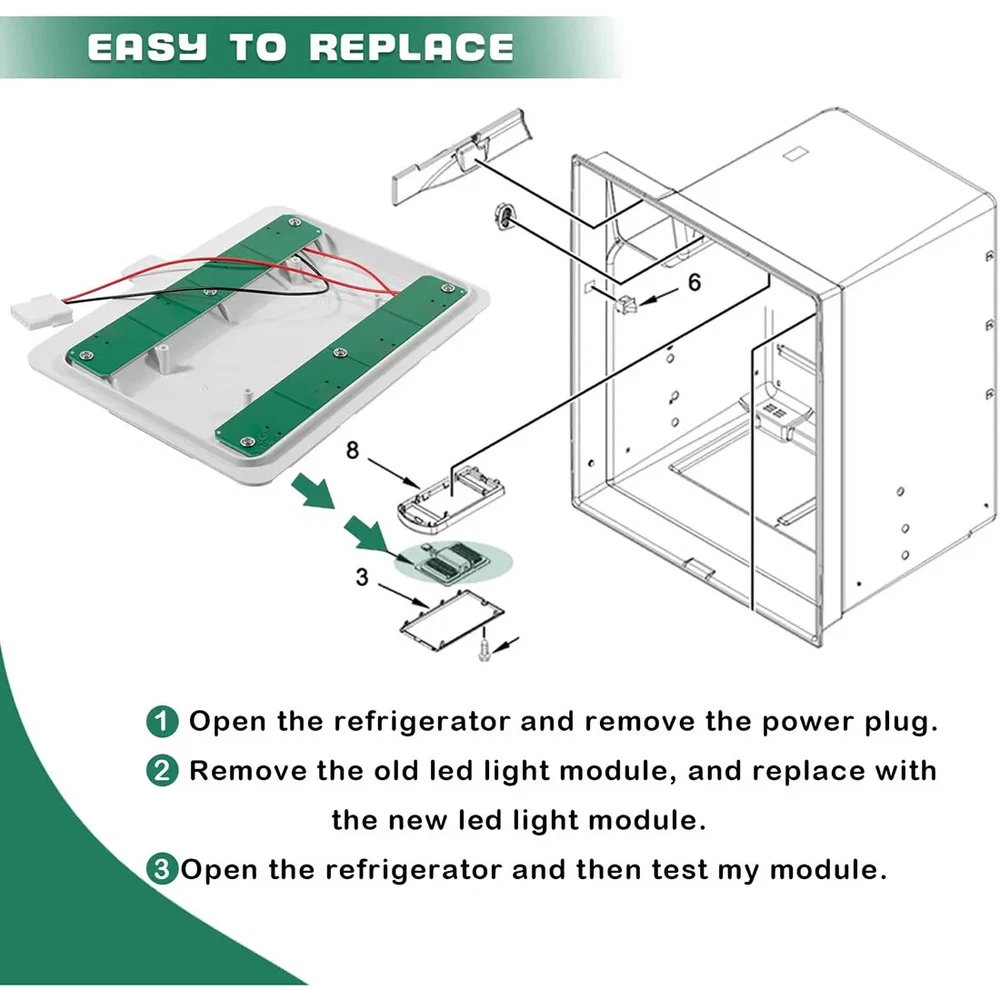 EASY TO REPLACE

6

8

3

1 Open the refrigerator and remove the power plug.

2 Remove the old led light module, and replace with the new led light module.

3 Open the refrigerator and then test my module.