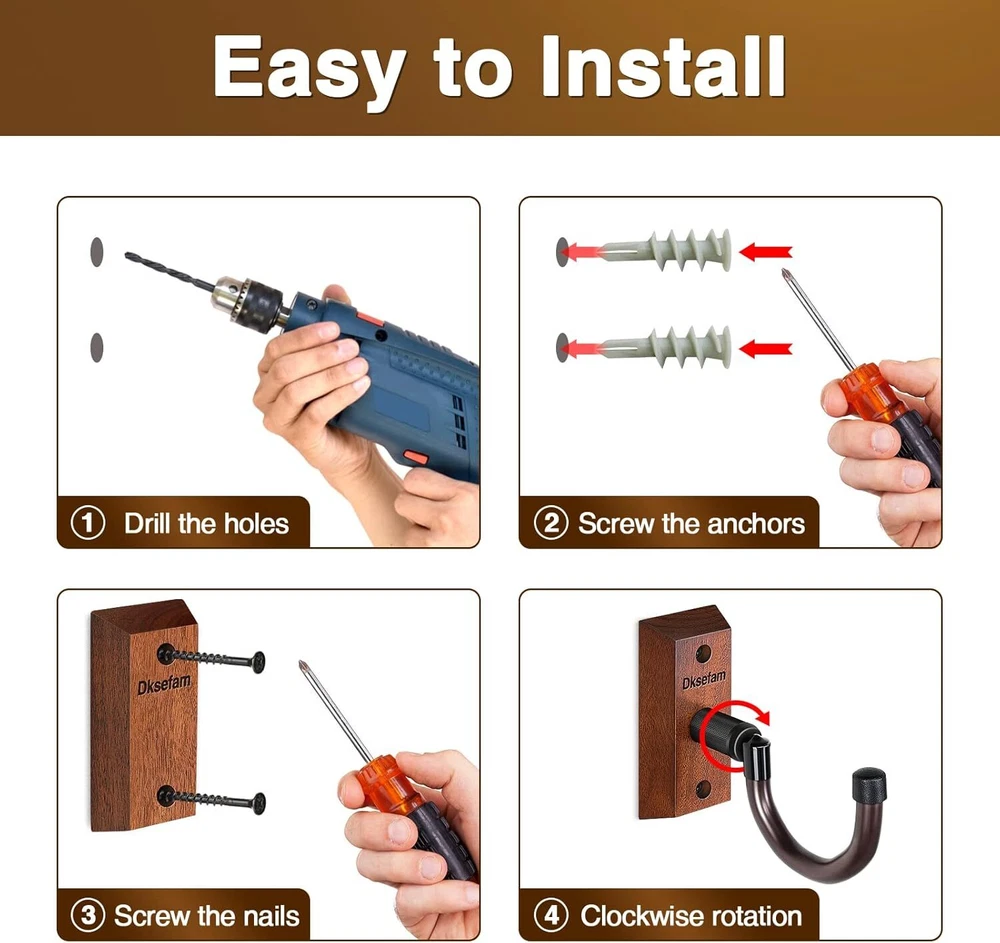 Easy to Install

① Drill the holes

② Screw the anchors

Dksefam

③ Screw the nails

Dksefam

④ Clockwise rotation