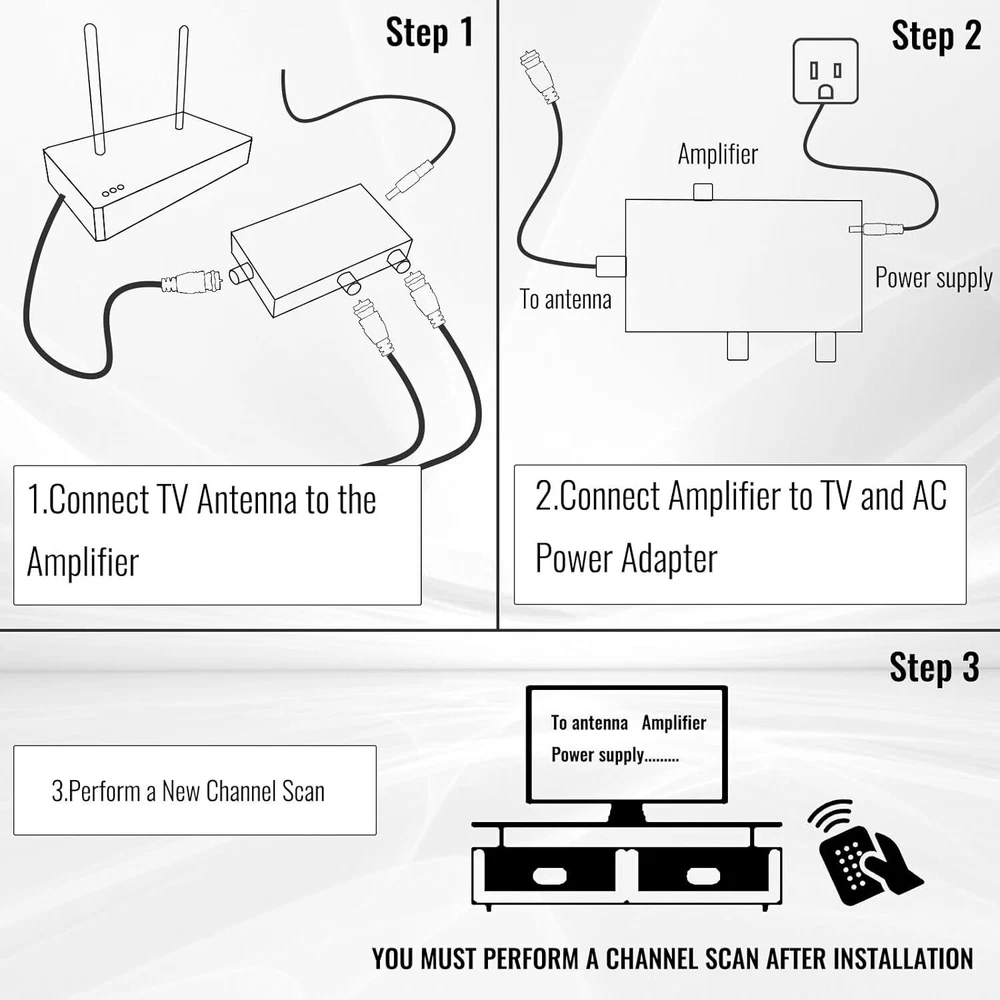 Step 1

1.Connect TV Antenna to the Amplifier

Step 2

Amplifier

To antenna

Power supply

2.Connect Amplifier to TV and AC Power Adapter

Step 3

3.Perform a New Channel Scan

To antenna Amplifier
Power supply.........

YOU MUST PERFORM A CHANNEL SCAN AFTER INSTALLATION