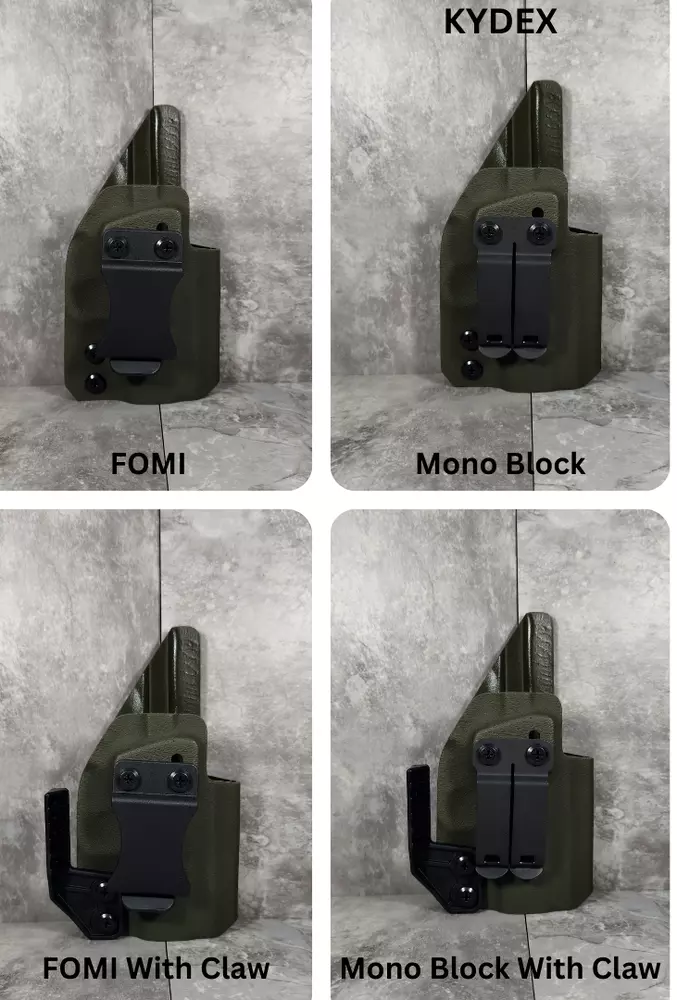 KYDEX

FOMI

Mono Block

FOMI With Claw

Mono Block With Claw