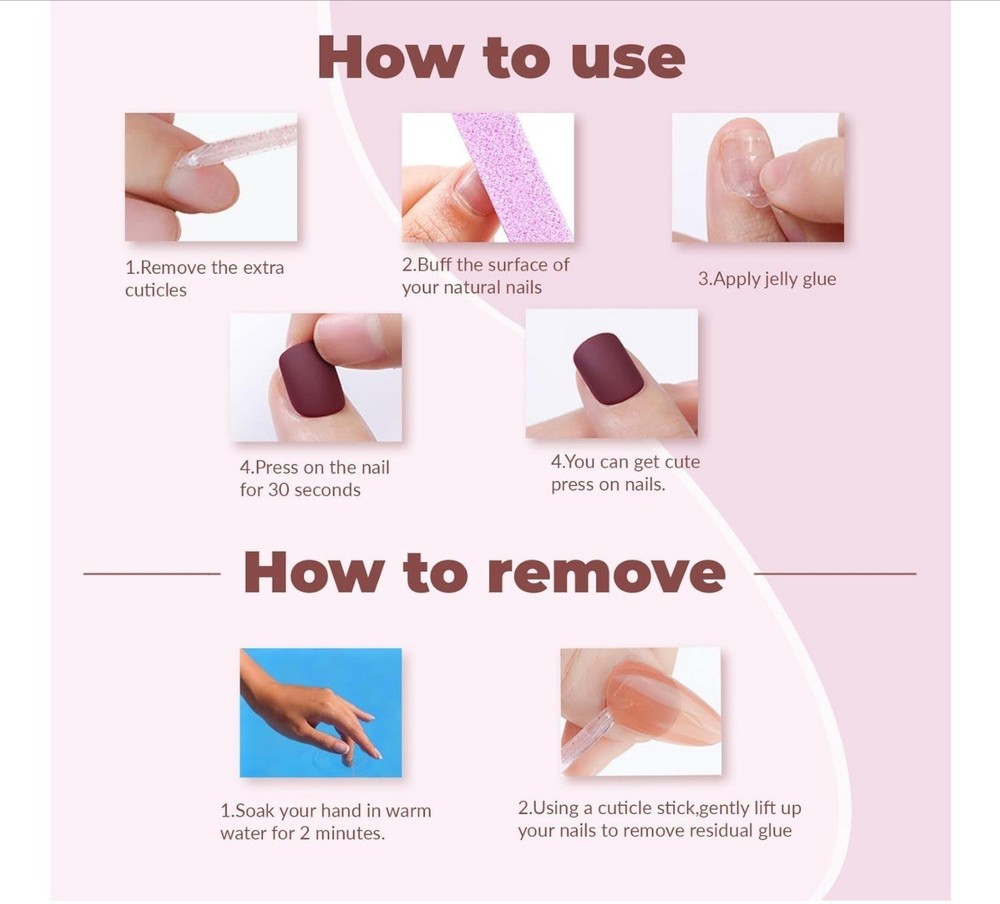 How to use

1.Remove the extra cuticles

2.Buff the surface of your natural nails

3.Apply jelly glue

4.Press on the nail for 30 seconds

4.You can get cute press on nails.

How to remove

1.Soak your hand in warm water for 2 minutes.

2.Using a cuticle stick,gently lift up your nails to remove residual glue