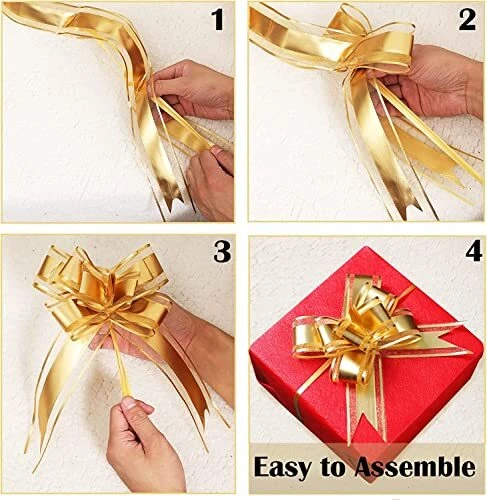 1
2
3
4
Easy to Assemble