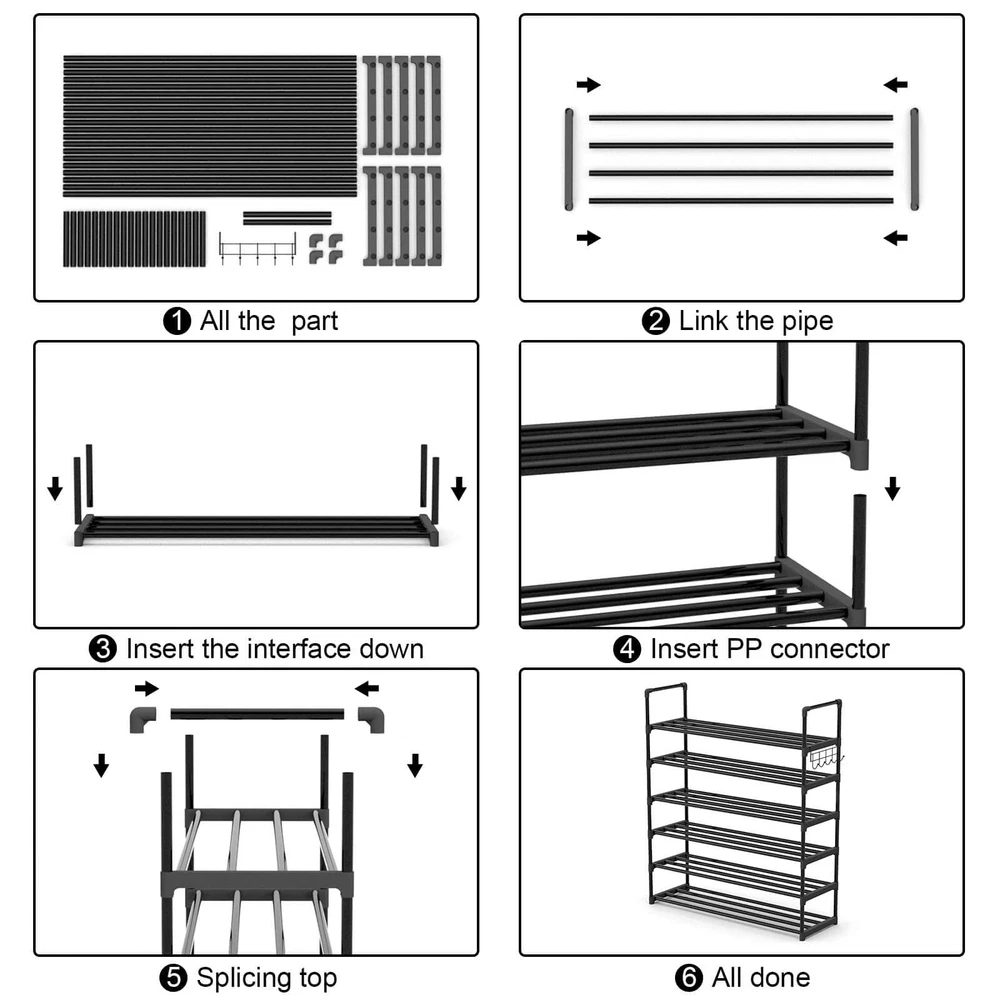 ❶ All the part

❷ Link the pipe

❸ Insert the interface down

❹ Insert PP connector

❺ Splicing top

❻ All done