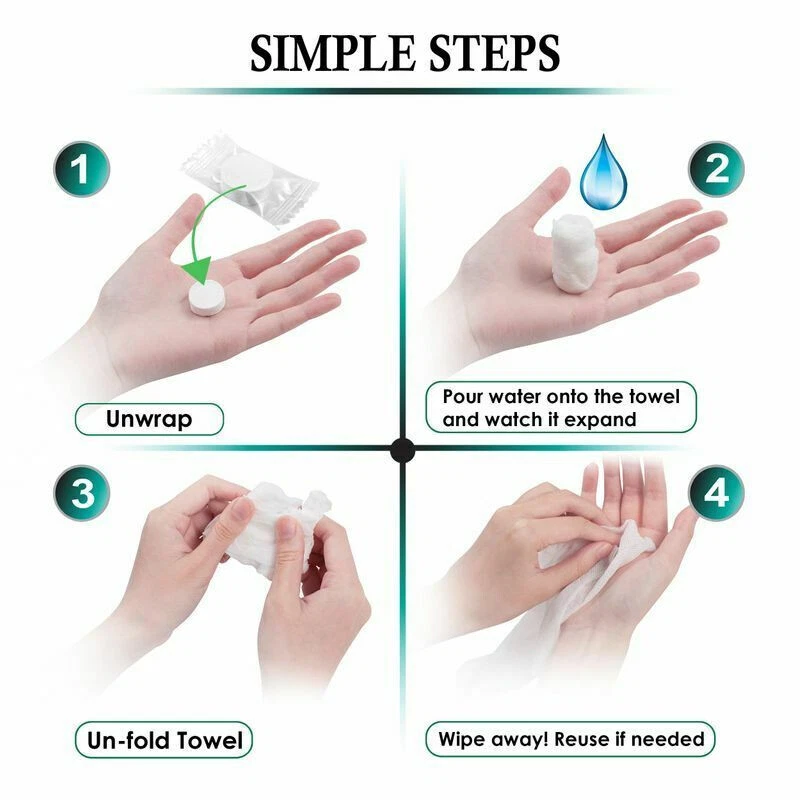 SIMPLE STEPS

1

Unwrap

2

Pour water onto the towel and watch it expand

3

Un-fold Towel

4

Wipe away! Reuse if needed