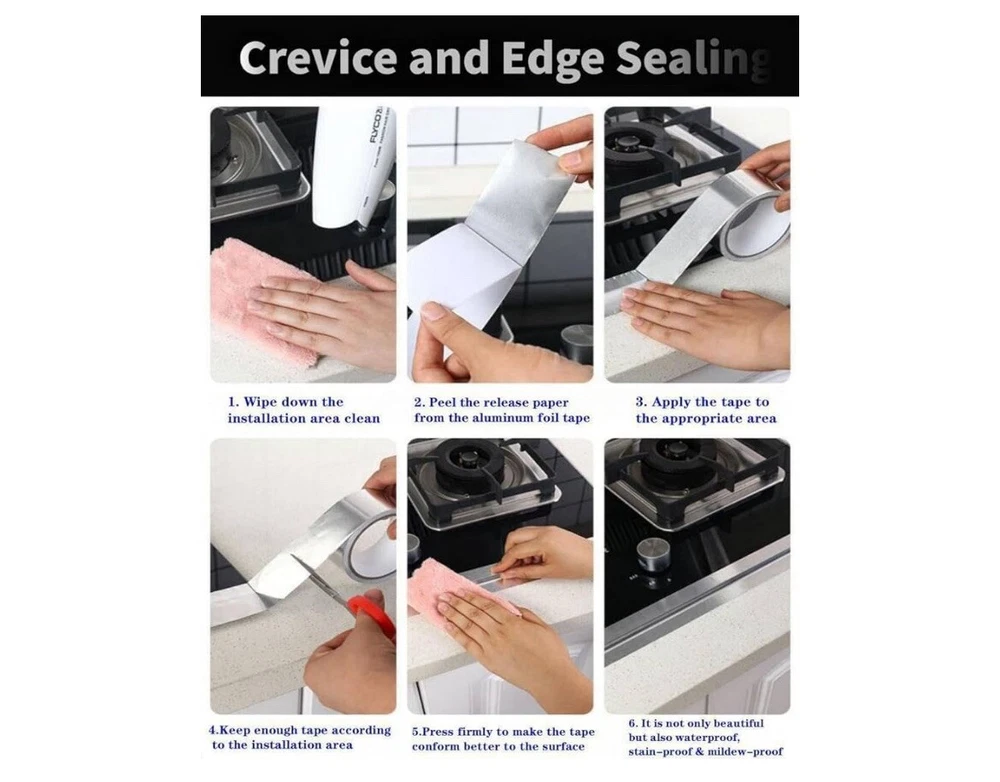 Crevice and Edge Sealing

FLYCO

1. Wipe down the installation area clean

2. Peel the release paper from the aluminum foil tape

3. Apply the tape to the appropriate area

4.Keep enough tape according to the installation area

5.Press firmly to make the tape conform better to the surface

6. It is not only beautiful but also waterproof, stain-proof & mildew-proof