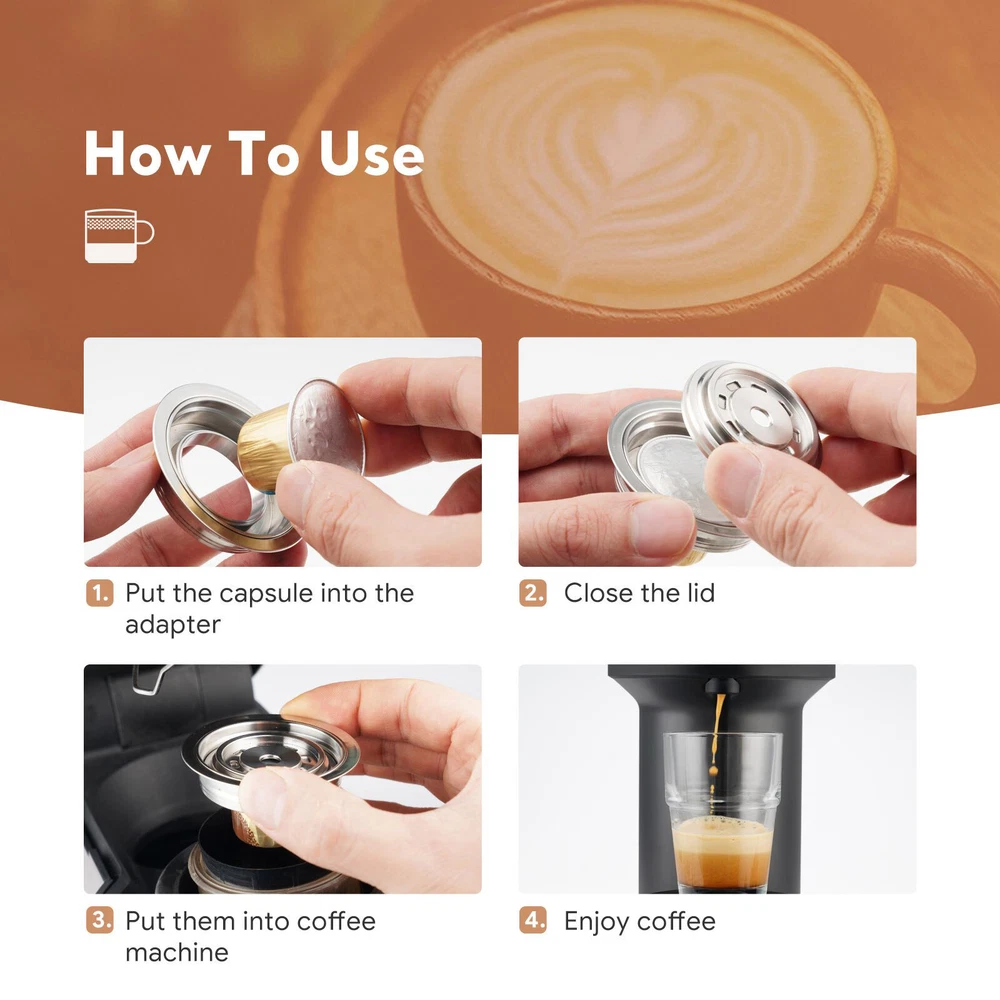 How To Use

1. Put the capsule into the adapter

2. Close the lid

3. Put them into coffee machine

4. Enjoy coffee