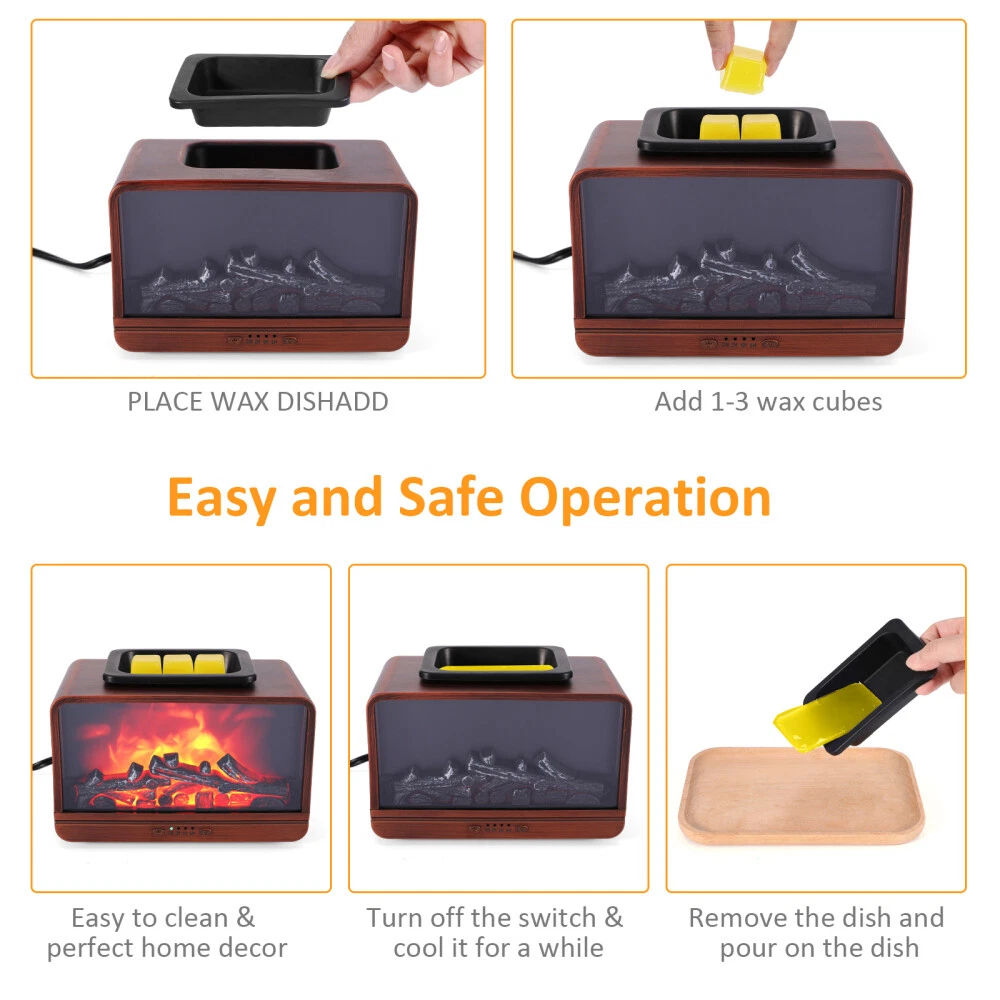 PLACE WAX DISHADD

Add 1-3 wax cubes

Easy and Safe Operation

Easy to clean & perfect home decor

Turn off the switch & cool it for a while

Remove the dish and pour on the dish