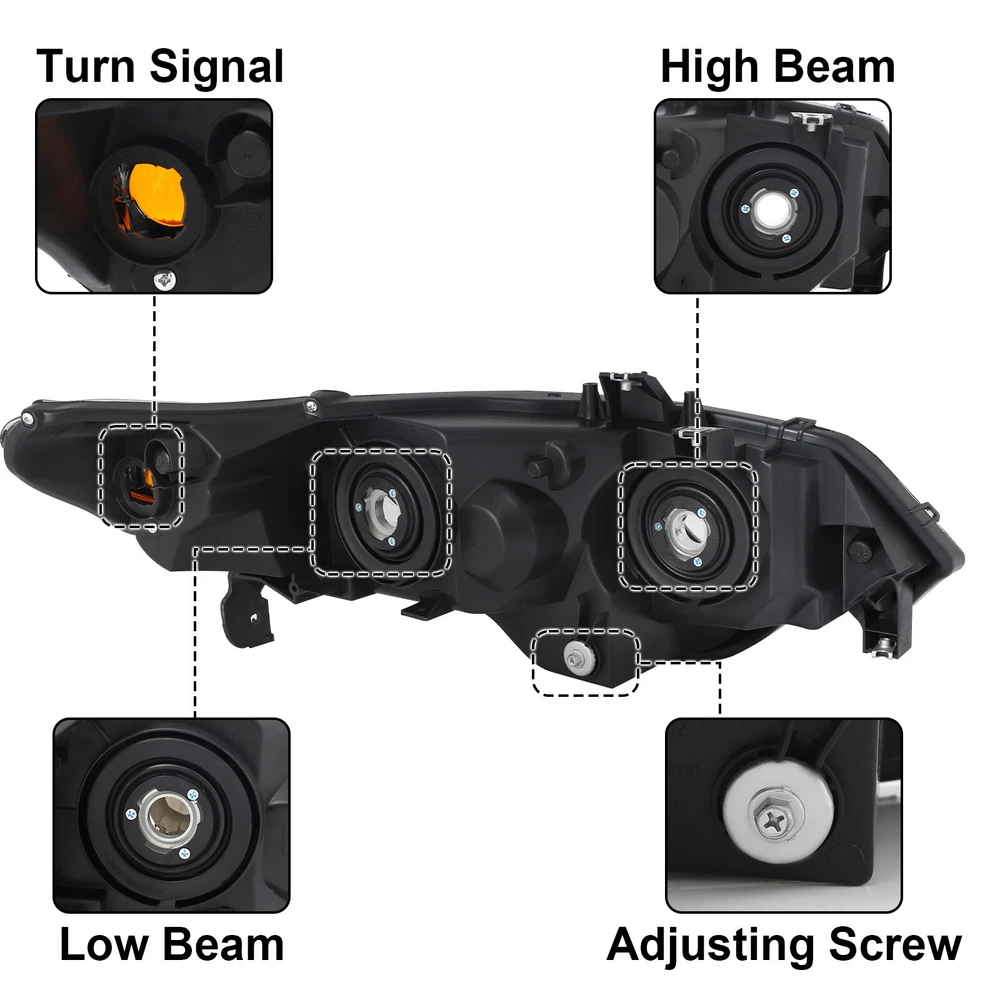 Turn Signal

High Beam

Low Beam

Adjusting Screw