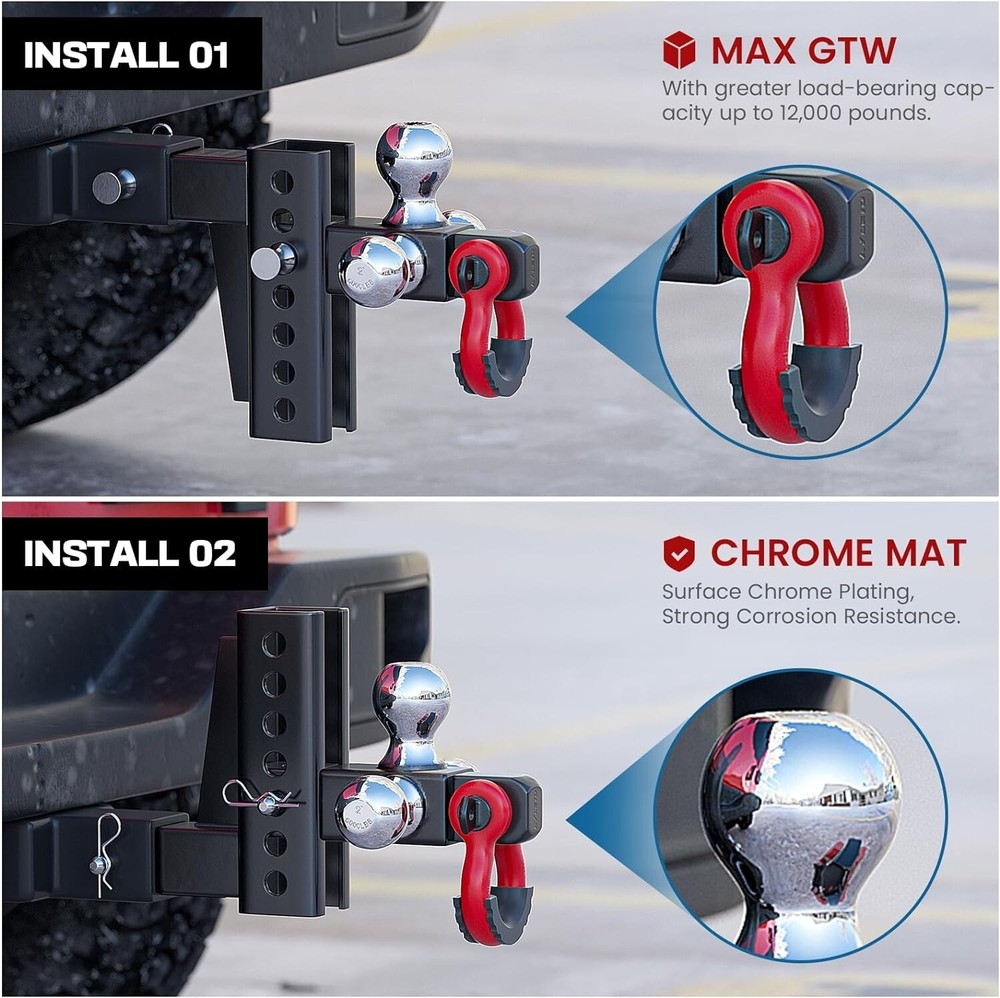 INSTALL 01

MAX GTW

With greater load-bearing capacity up to 12,000 pounds.

INSTALL 02

CHROME MAT

Surface Chrome Plating, Strong Corrosion Resistance.