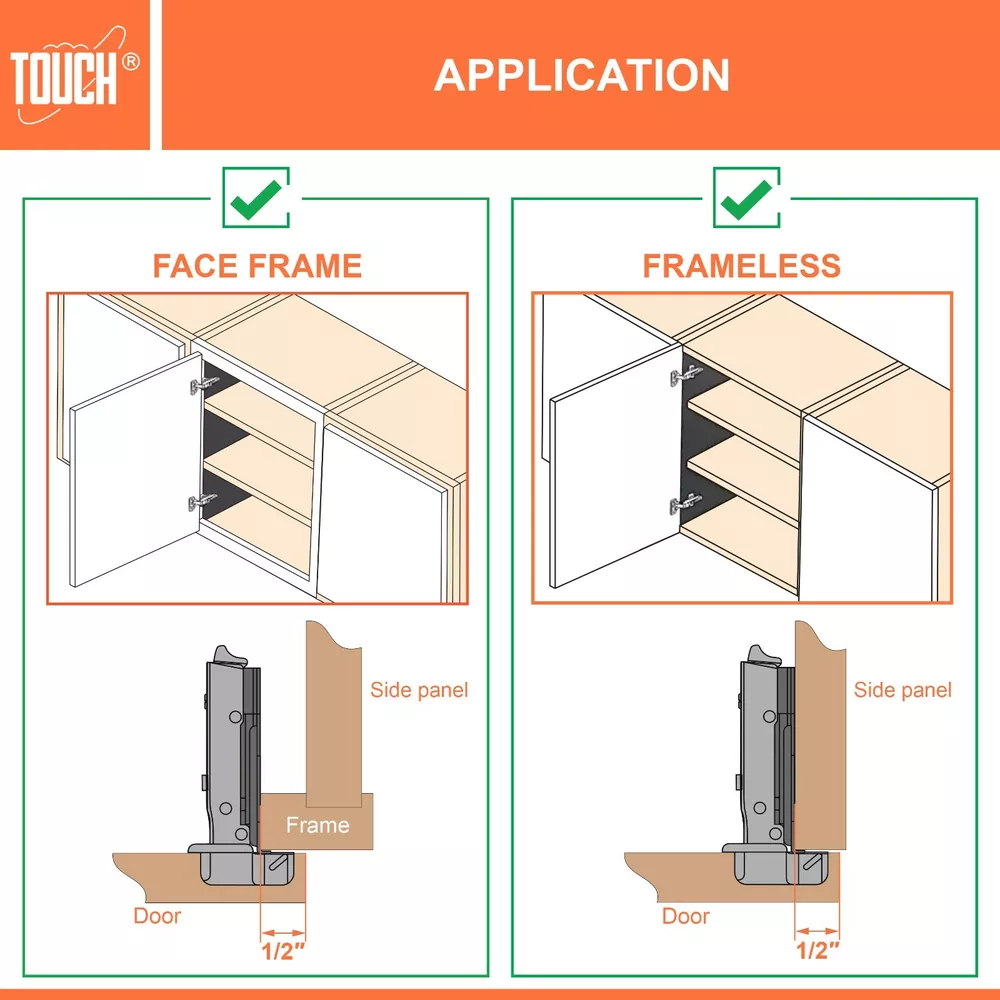 TOUCH®

APPLICATION

FACE FRAME

Side panel

Frame

Door

1/2"

FRAMELESS

Side panel

Door

1/2"