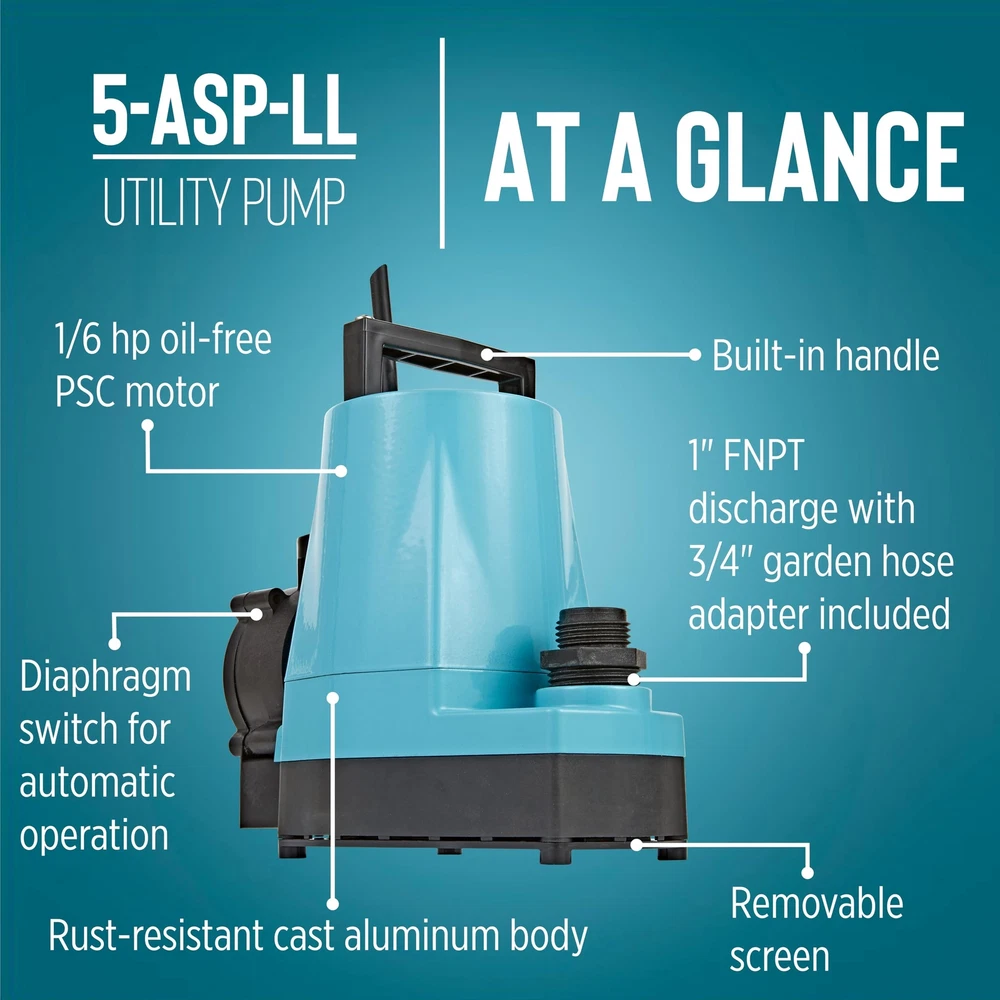 5-ASP-LL
UTILITY PUMP

AT A GLANCE

1/6 hp oil-free PSC motor

Built-in handle

1" FNPT discharge with 3/4" garden hose adapter included

Diaphragm switch for automatic operation

Rust-resistant cast aluminum body

Removable screen